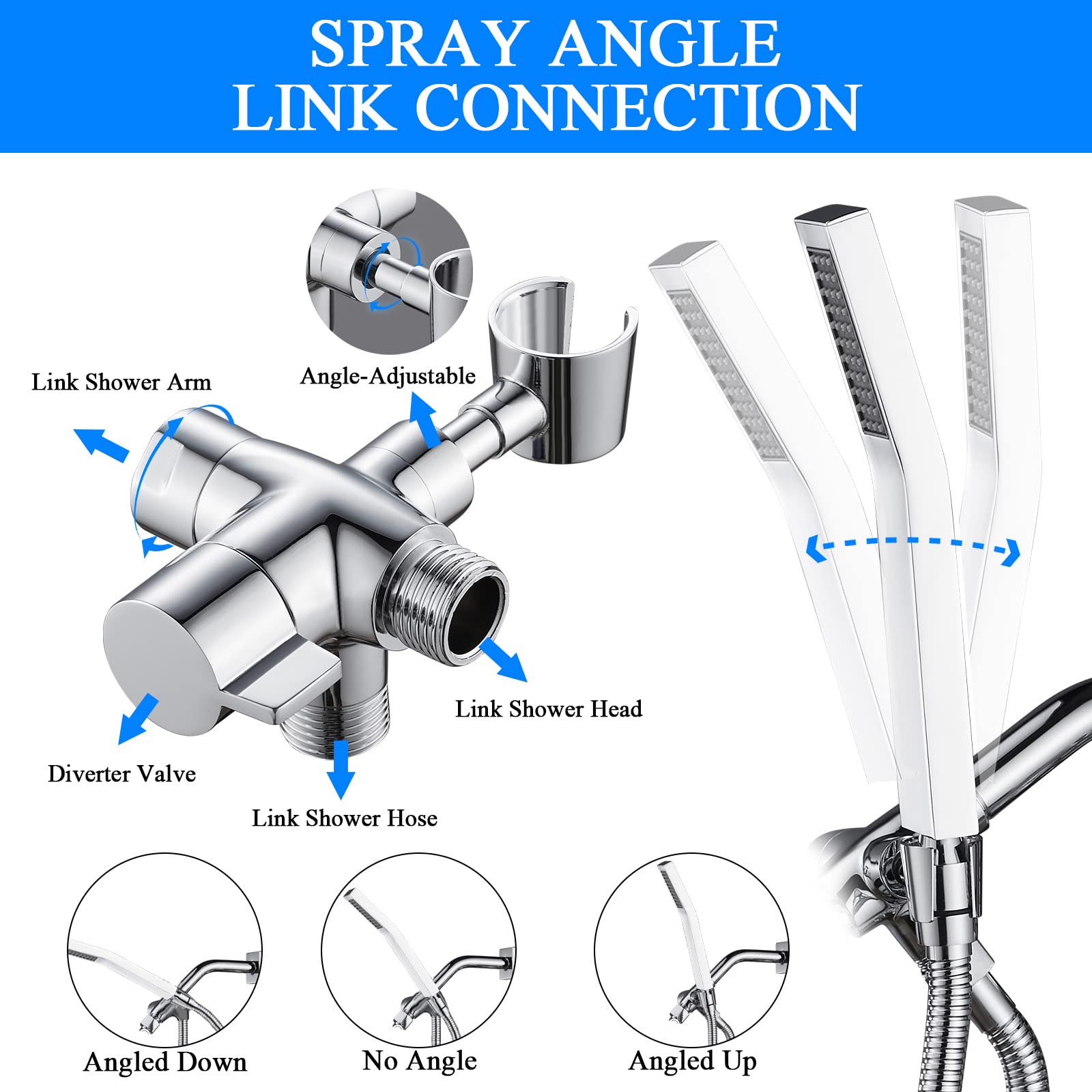 SPRAY ANGLE
LINK CONNECTION

Link Shower Arm

Angle-Adjustable

Link Shower Head

Diverter Valve

Link Shower Hose

Angled Down

No Angle

Angled Up