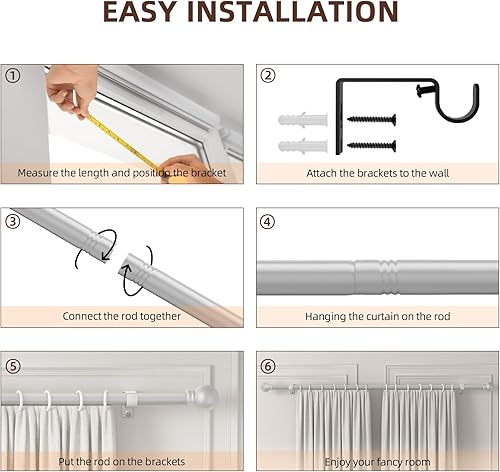 EASY INSTALLATION

①
Measure the length and position the bracket

②
Attach the brackets to the wall

③
Connect the rod together

④
Hanging the curtain on the rod

⑤
Put the rod on the brackets

⑥
Enjoy your fancy room