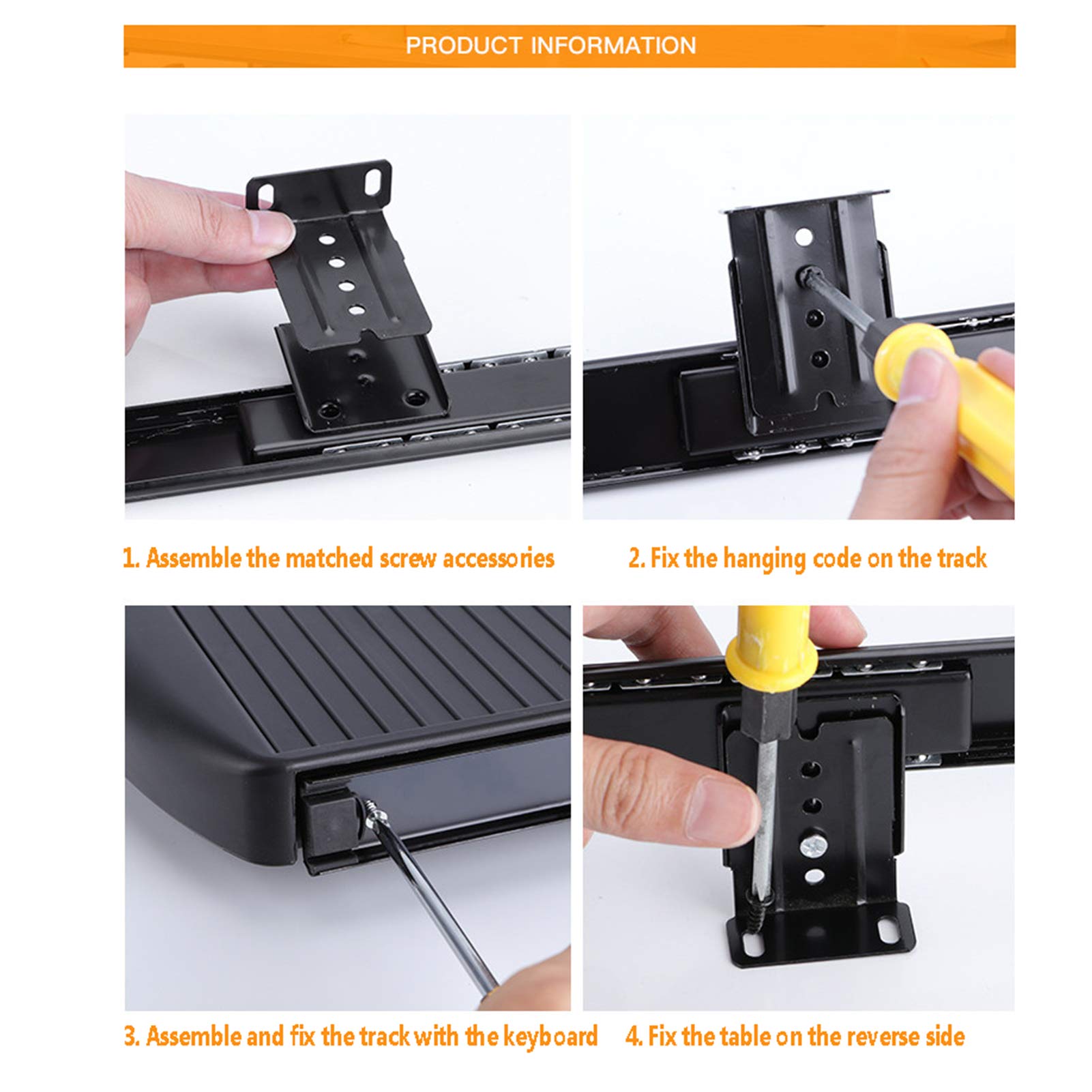 PRODUCT INFORMATION

1. Assemble the matched screw accessories

2. Fix the hanging code on the track

3. Assemble and fix the track with the keyboard

4. Fix the table on the reverse side