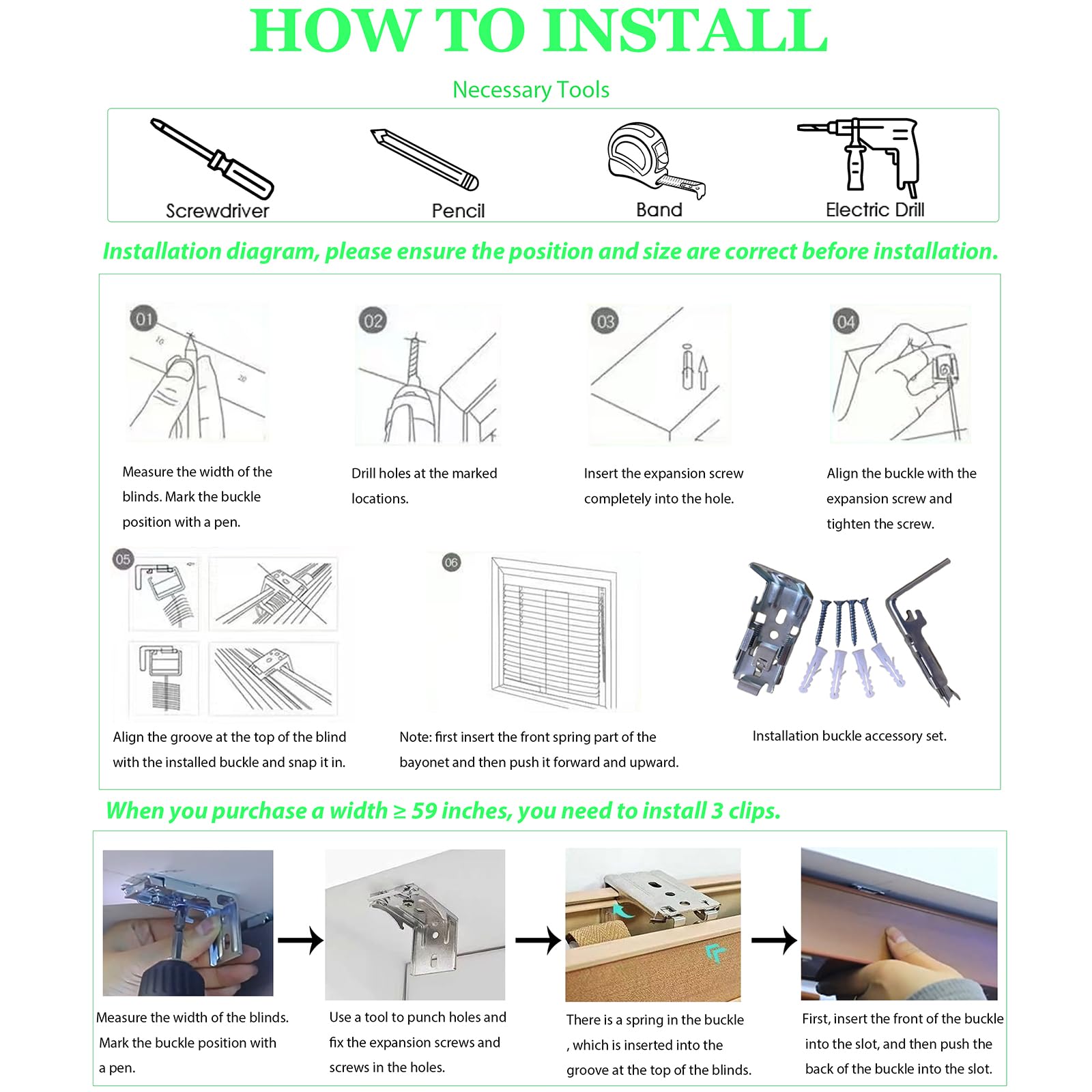 HOW TO INSTALL

Necessary Tools

Screwdriver

Pencil

Band

Electric Drill

Installation diagram, please ensure the position and size are correct before installation.

01

Measure the width of the blinds. Mark the buckle position with a pen.

02

Drill holes at the marked locations.

03

Insert the expansion screw completely into the hole.

04

Align the buckle with the expansion screw and tighten the screw.

05

Align the groove at the top of the blind with the installed buckle and snap it in.

06

Note: first insert the front spring part of the bayonet and then push it forward and upward.

Installation buckle accessory set.

When you purchase a width ≥ 59 inches, you need to install 3 clips.

Measure the width of the blinds. Mark the buckle position with a pen.

Use a tool to punch holes and fix the expansion screws and screws in the holes.

There is a spring in the buckle , which is inserted into the groove at the top of the blinds.

First, insert the front of the buckle into the slot, and then push the back of the buckle into the slot.