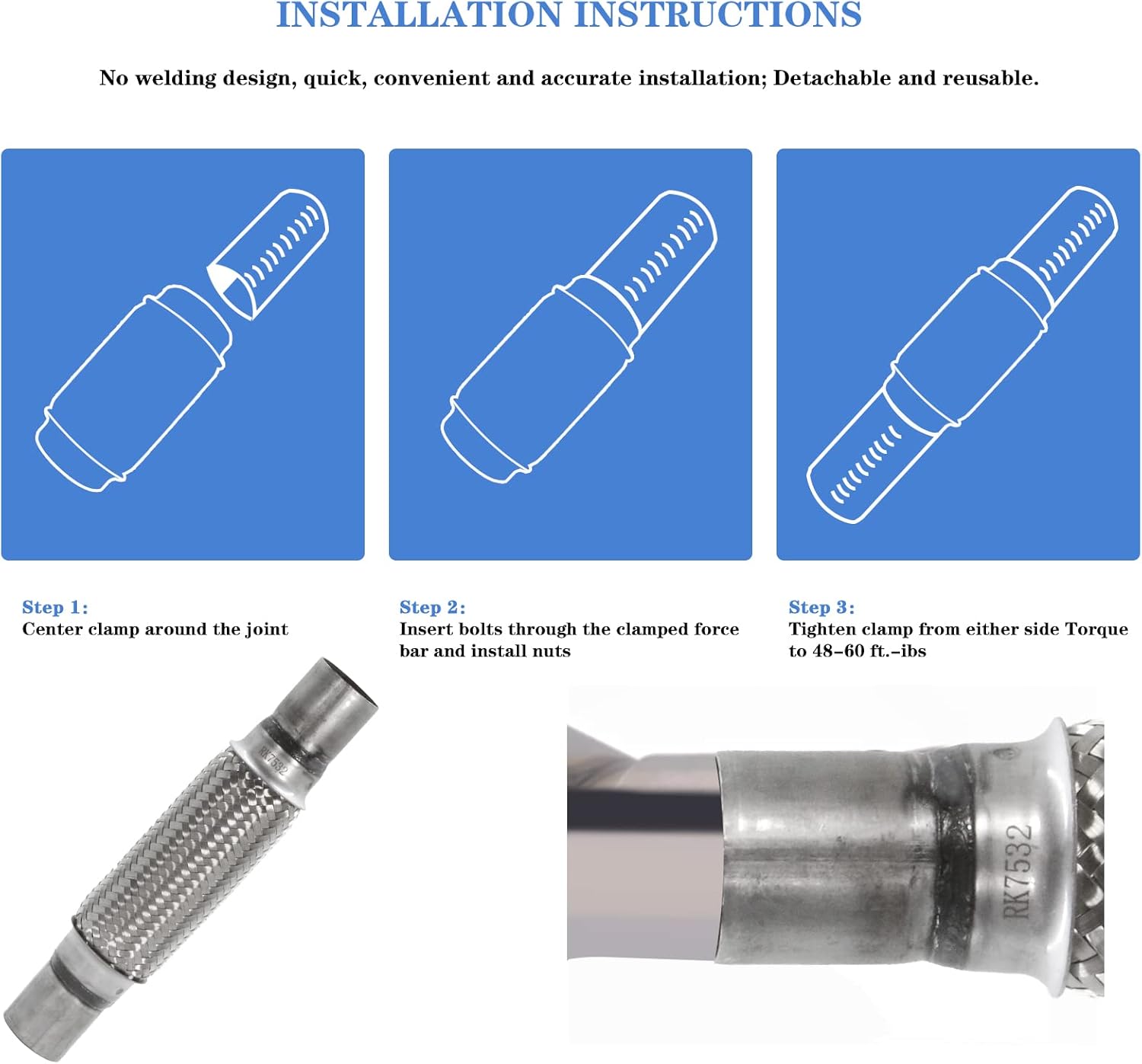 INSTALLATION INSTRUCTIONS

No welding design, quick, convenient and accurate installation; Detachable and reusable.

Step 1:
Center clamp around the joint

Step 2:
Insert bolts through the clamped force bar and install nuts

Step 3:
Tighten clamp from either side Torque to 48-60 ft.-ibs

RK7532

RK7532