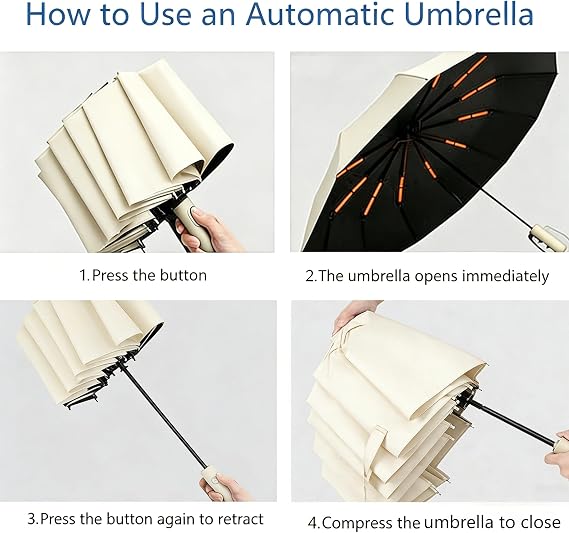 How to Use an Automatic Umbrella

1.Press the button

2.The umbrella opens immediately

3.Press the button again to retract

4.Compress the umbrella to close