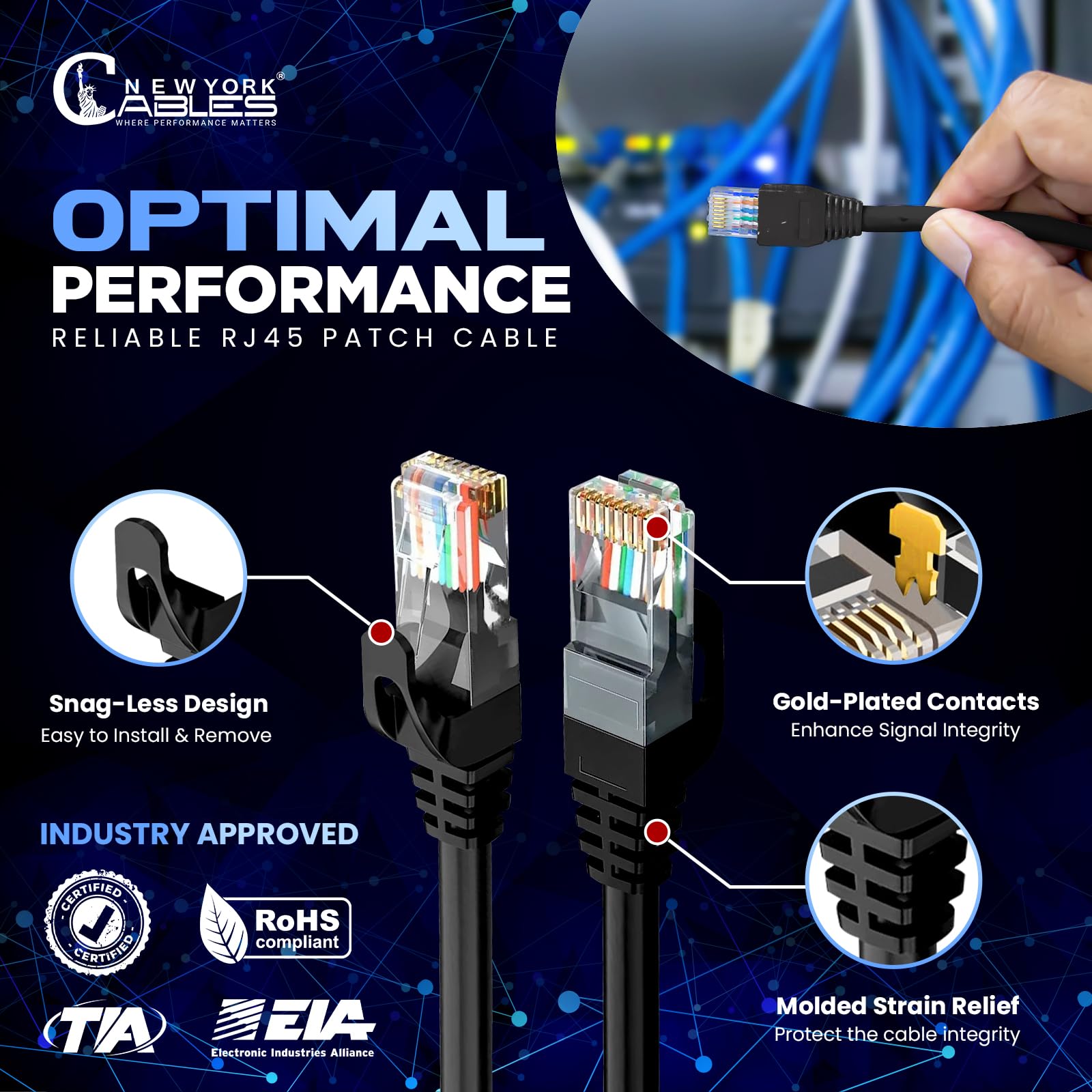 NEW YORK CABLES®
WHERE PERFORMANCE MATTERS

OPTIMAL
PERFORMANCE
RELIABLE RJ45 PATCH CABLE

Snag-Less Design
Easy to Install & Remove

Gold-Plated Contacts
Enhance Signal Integrity

INDUSTRY APPROVED

CERTIFIED
CERTIFIED

RoHS
compliant

TIA

EIA
Electronic Industries Alliance

Molded Strain Relief
Protect the cable integrity