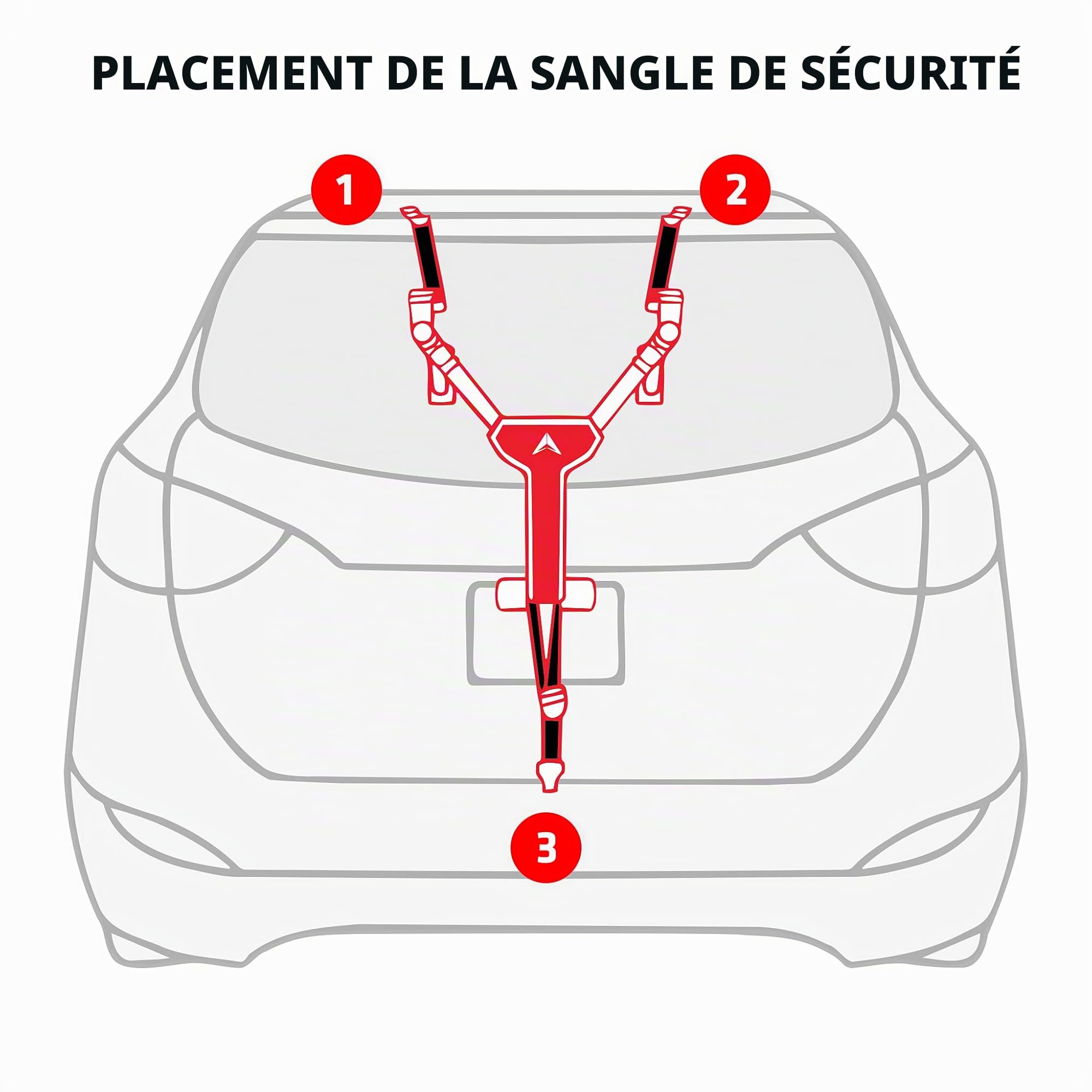 PLACEMENT DE LA SANGLE DE SÉCURITÉ

1

2

3