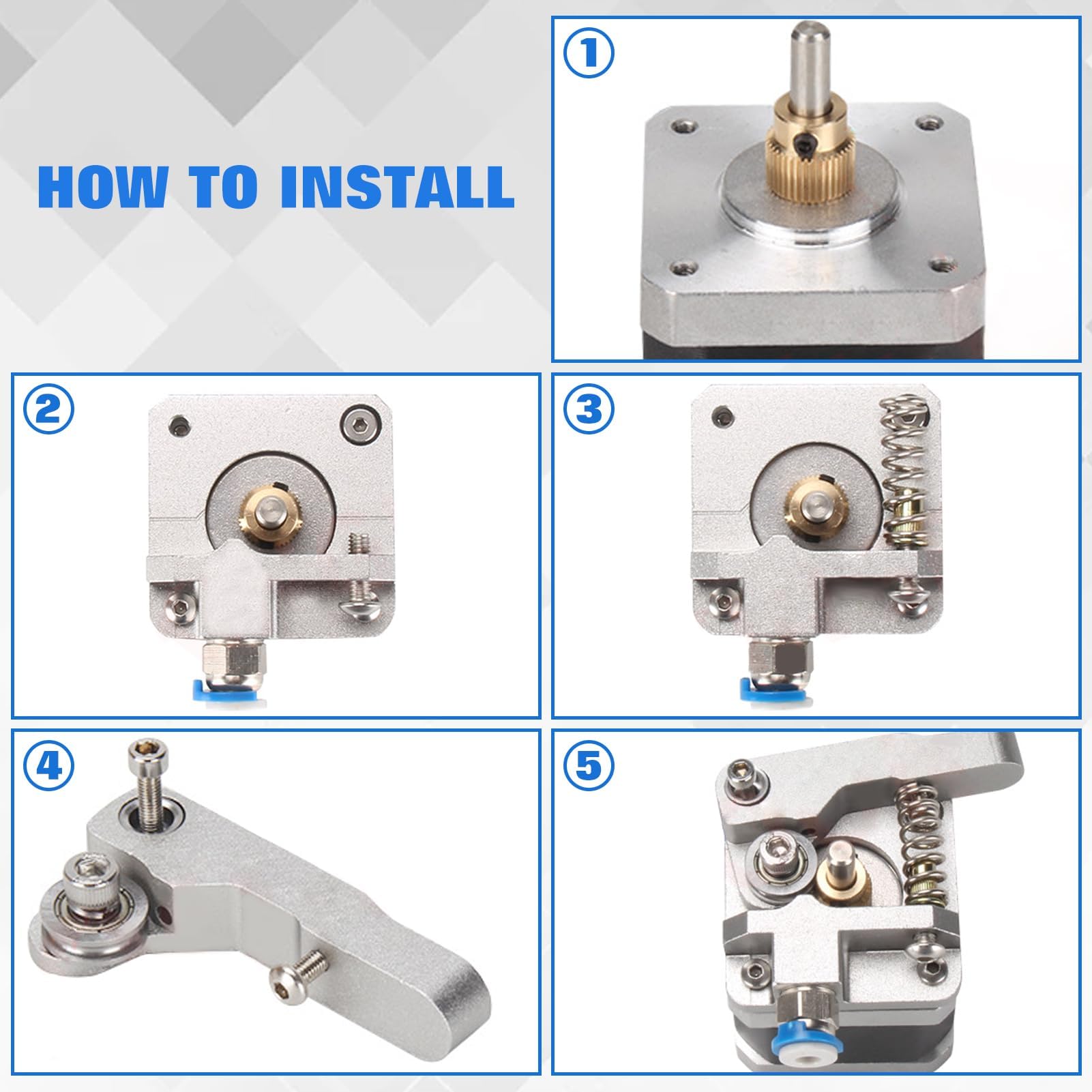 HOW TO INSTALL

①

②

③

④

⑤