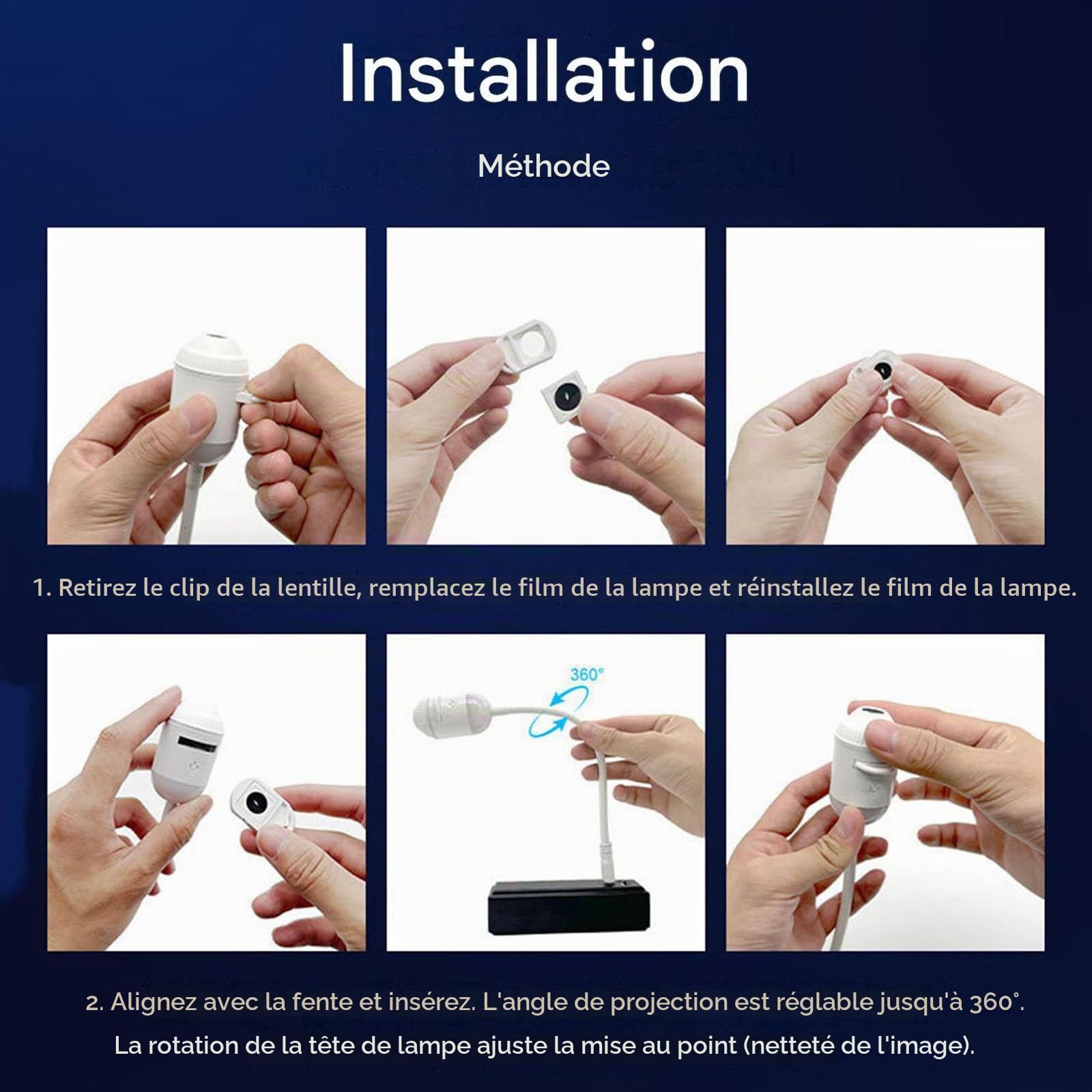 Installation

Méthode

1. Retirez le clip de la lentille, remplacez le film de la lampe et réinstallez le film de la lampe.

360°

2. Alignez avec la fente et insérez. L'angle de projection est réglable jusqu'à 360°.
La rotation de la tête de lampe ajuste la mise au point (netteté de l'image).