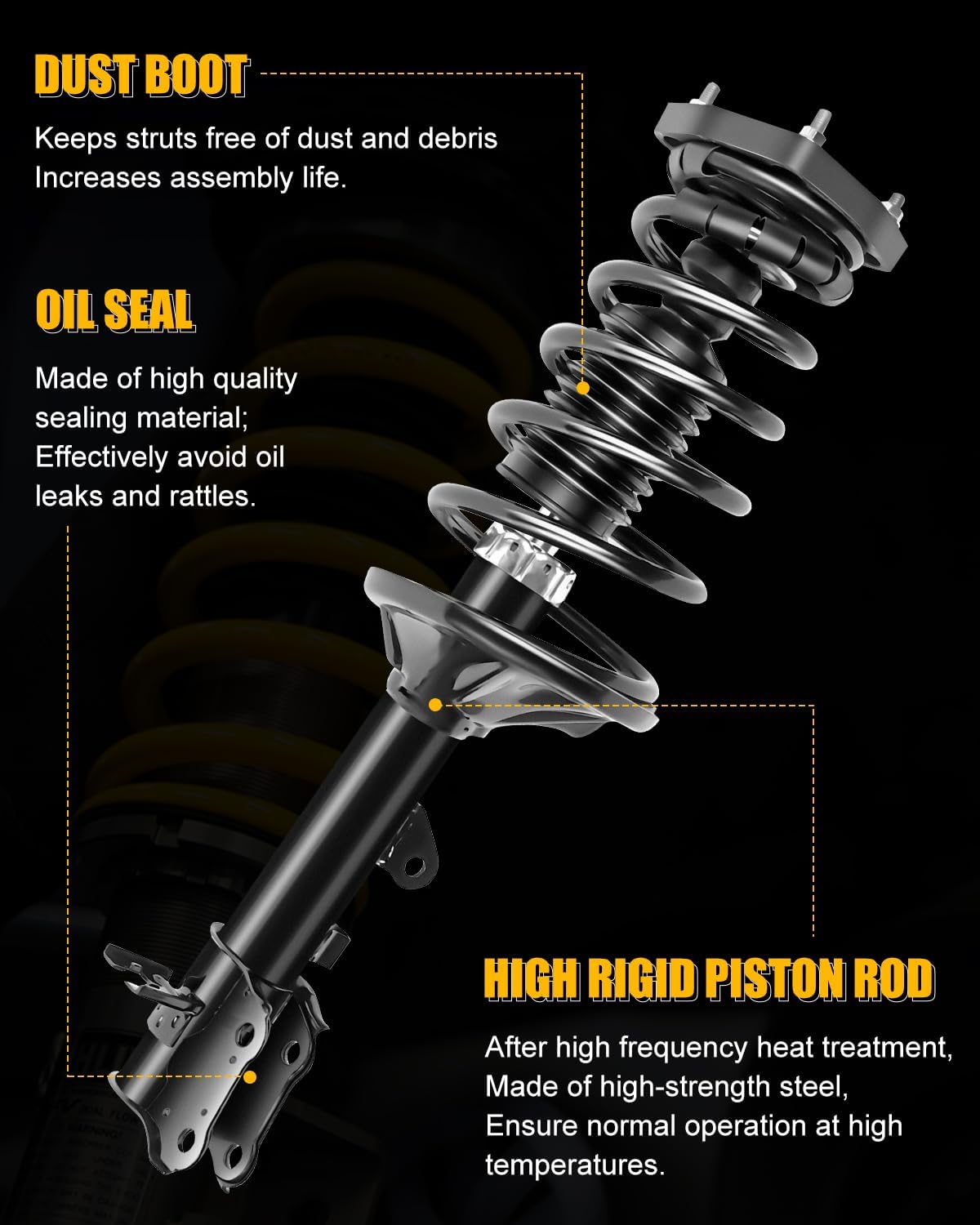 DUST BOOT

Keeps struts free of dust and debris Increases assembly life.

OIL SEAL

Made of high quality sealing material; Effectively avoid oil leaks and rattles.

HIGH RIGID PISTON ROD

After high frequency heat treatment, Made of high-strength steel, Ensure normal operation at high temperatures.