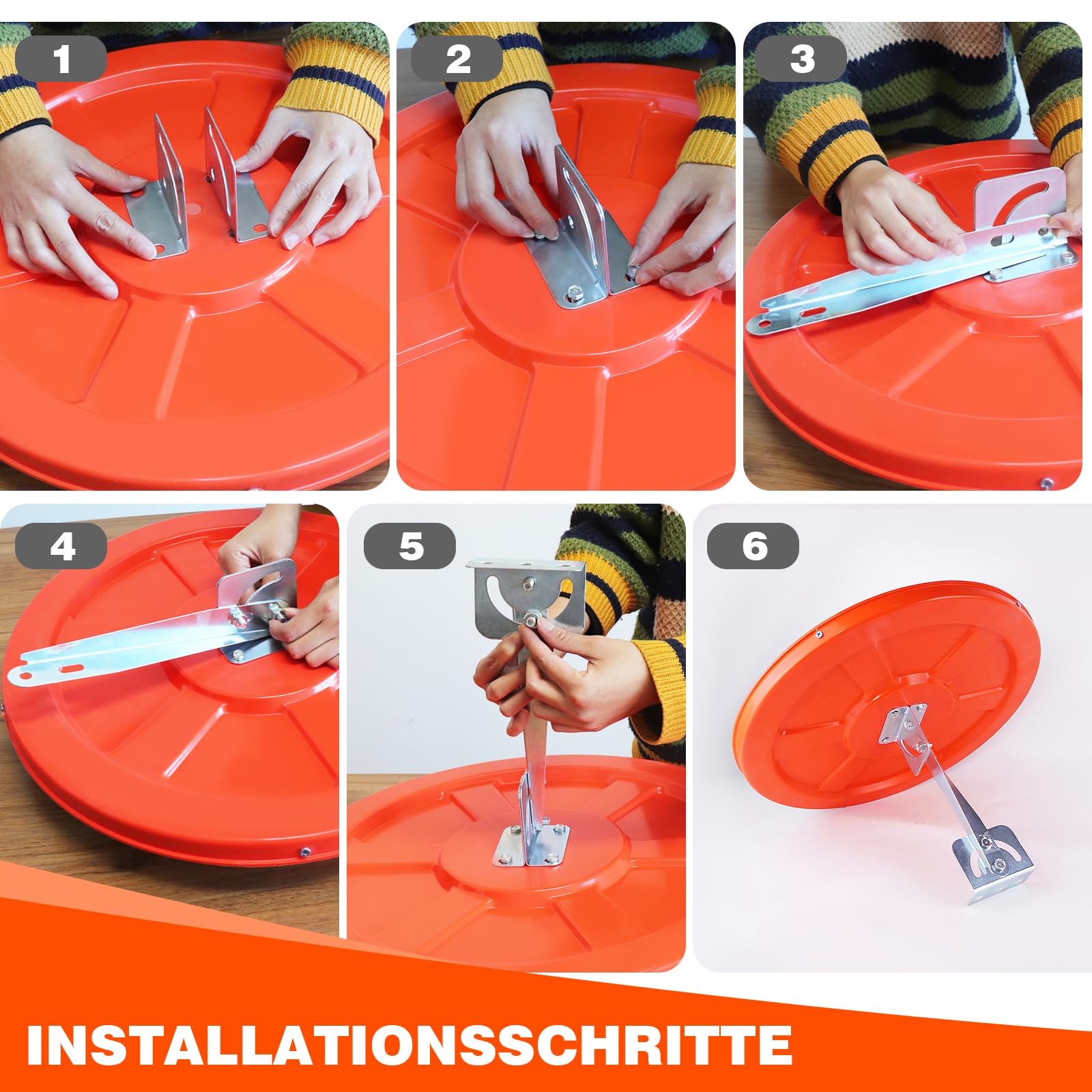 1

2

3

4

5

6

INSTALLATIONSSCHRITTE