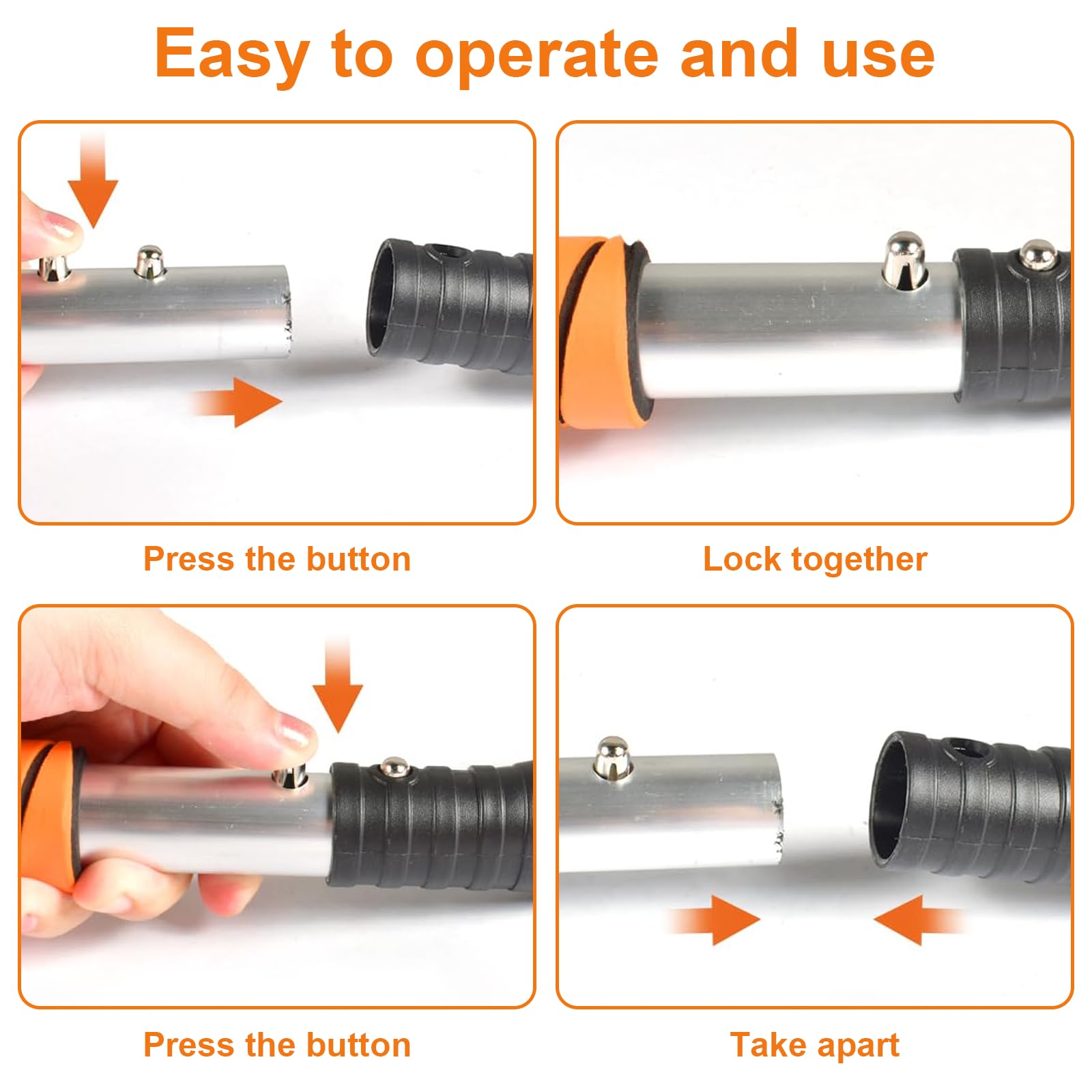 Easy to operate and use

Press the button

Lock together

Press the button

Take apart