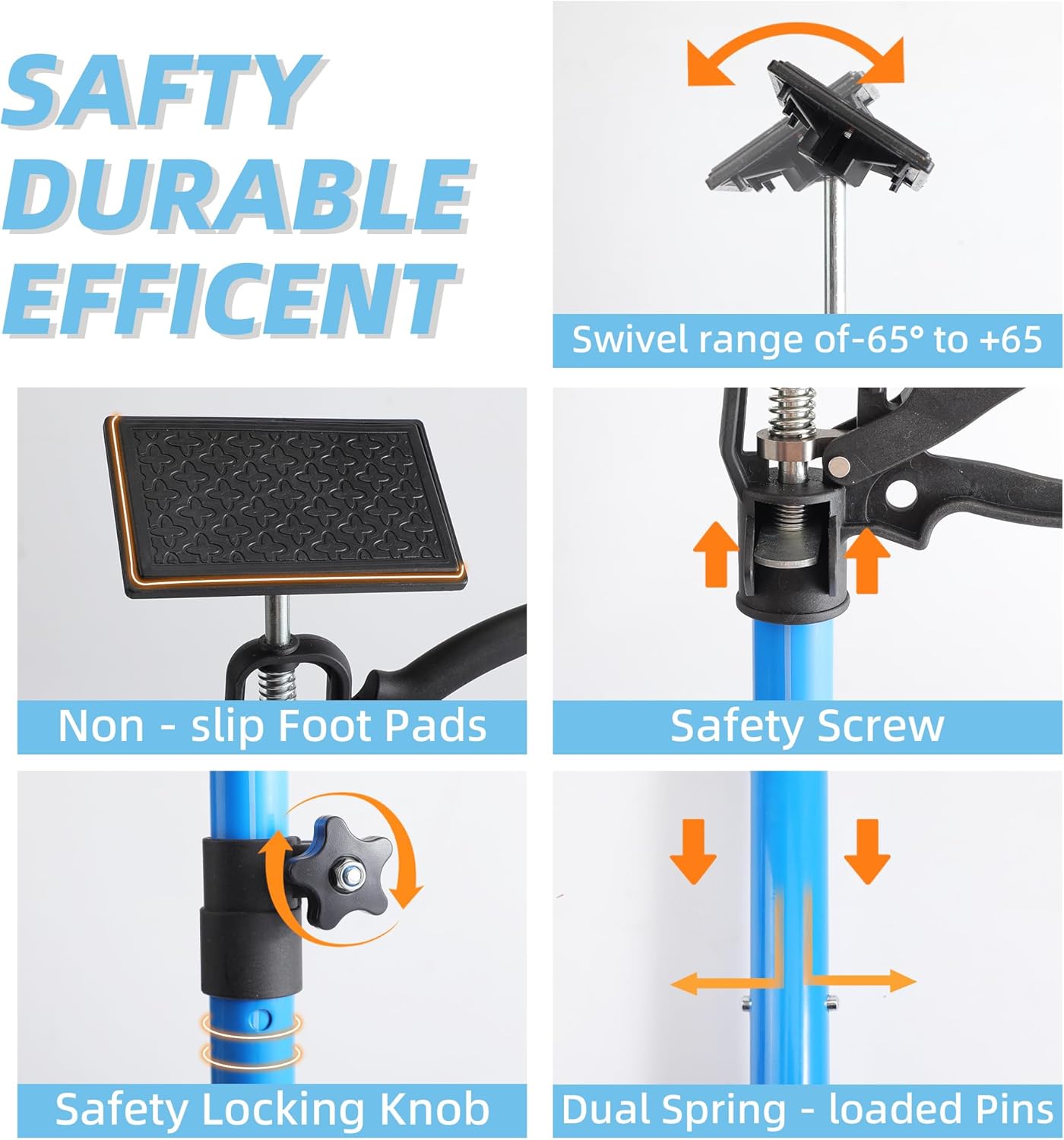 SAFTY
DURABLE
EFFICENT

Swivel range of-65° to +65

Non - slip Foot Pads

Safety Screw

Safety Locking Knob

Dual Spring - loaded Pins