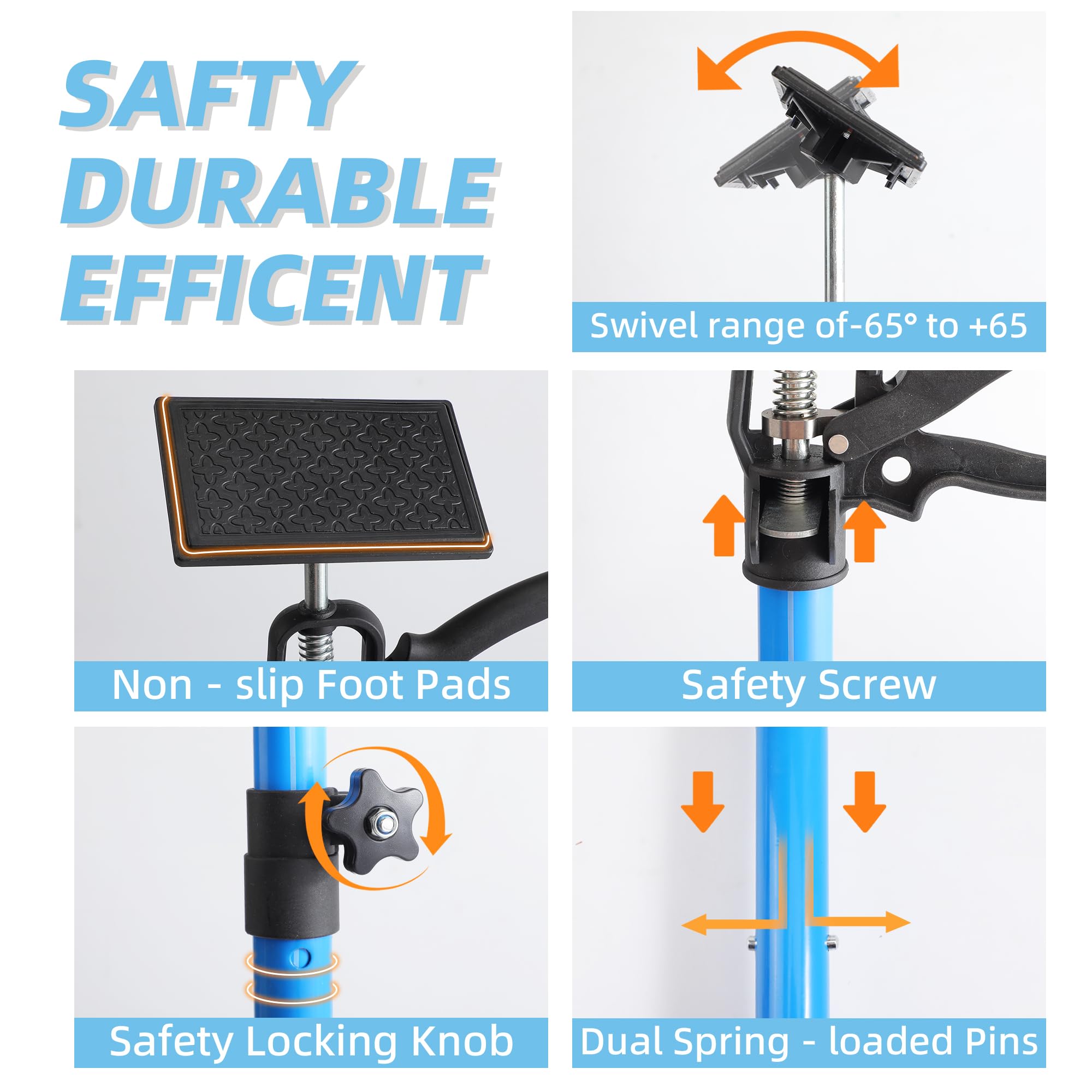 SAFTY
DURABLE
EFFICENT

Swivel range of-65° to +65

Non - slip Foot Pads

Safety Screw

Safety Locking Knob

Dual Spring - loaded Pins