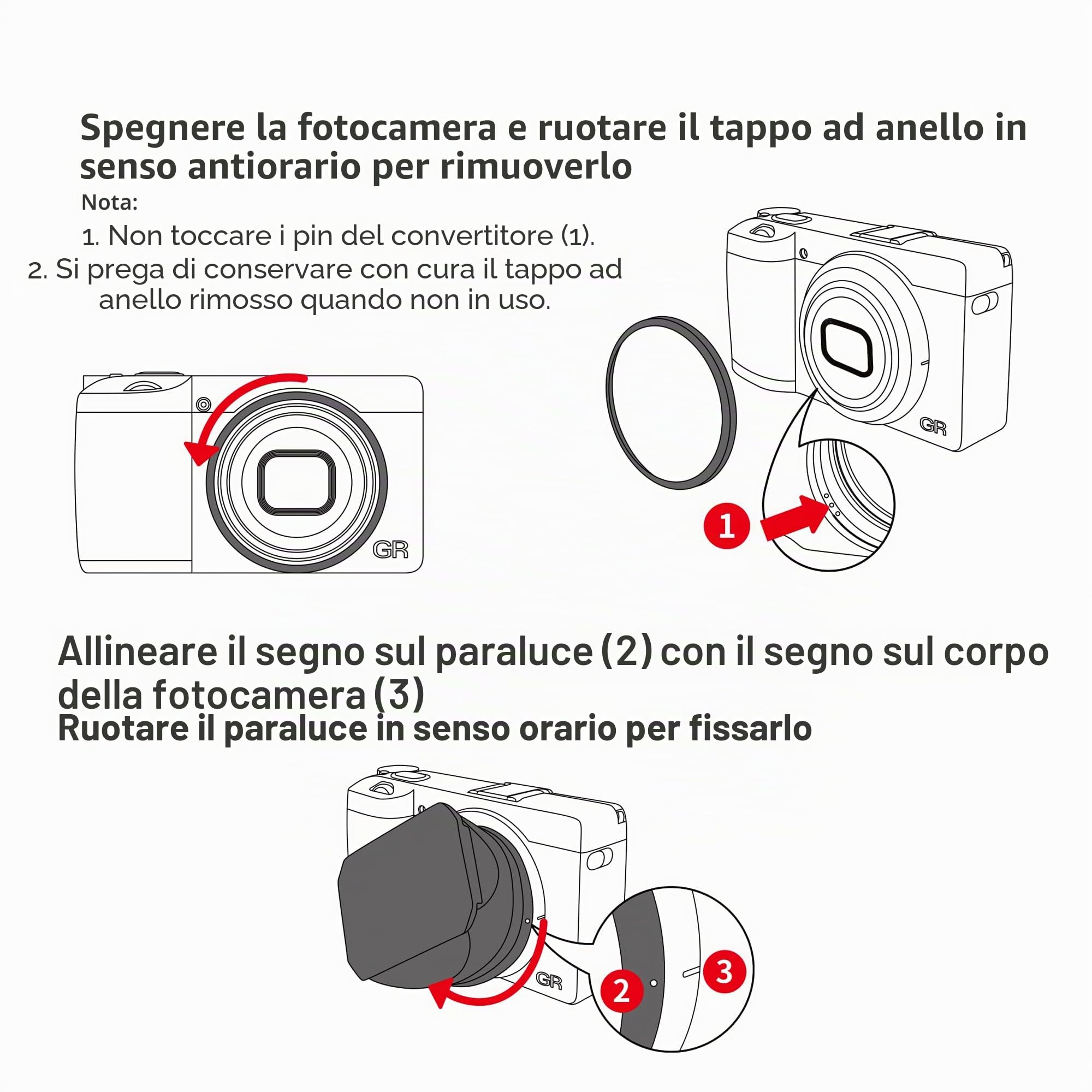 Spegnere la fotocamera e ruotare il tappo ad anello in senso antiorario per rimuoverlo

Nota:

1. Non toccare i pin del convertitore (1).

2. Si prega di conservare con cura il tappo ad anello rimosso quando non in uso.

GR

GR

1

Allineare il segno sul paraluce (2) con il segno sul corpo della fotocamera (3)

Ruotare il paraluce in senso orario per fissarlo

GR

2

3