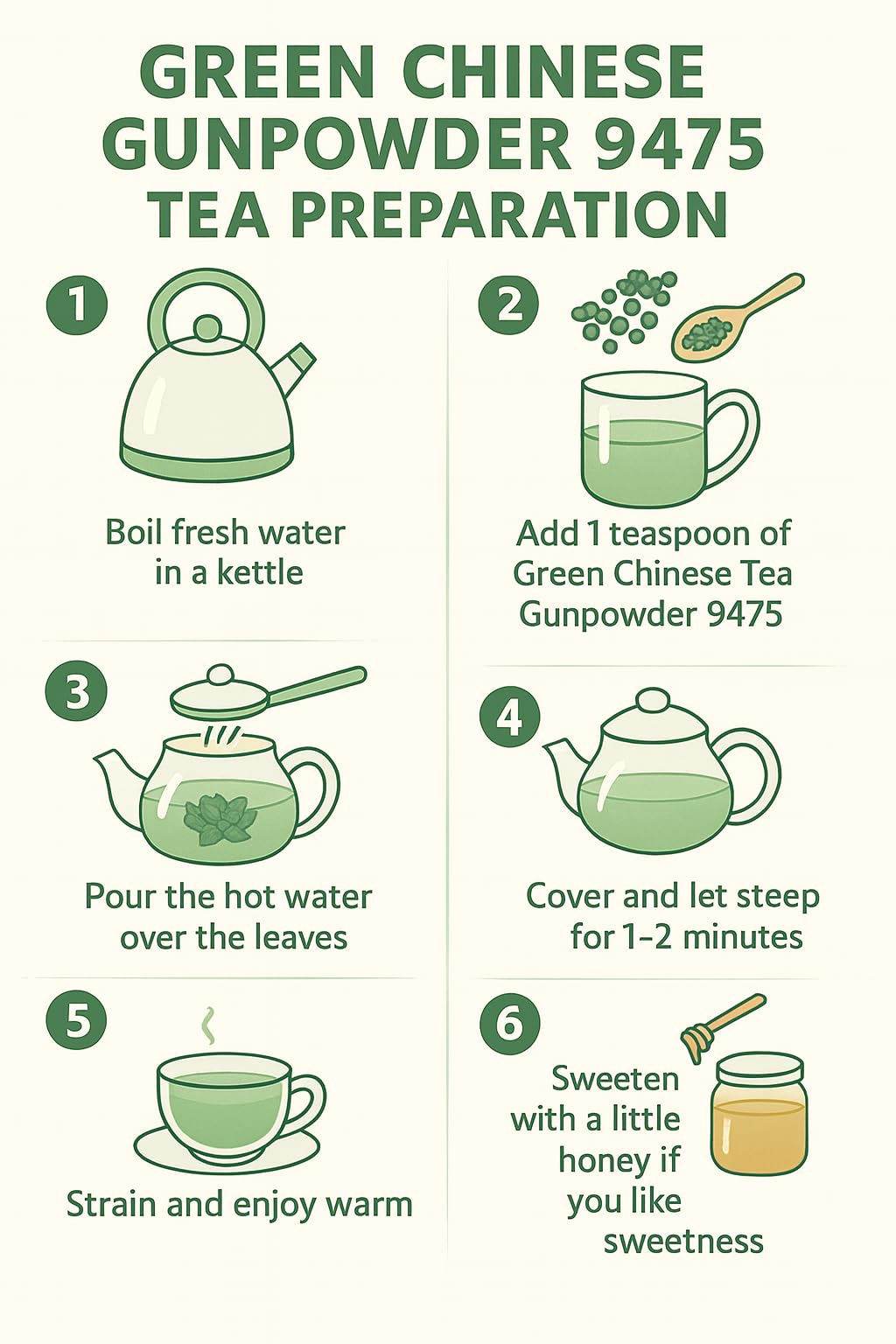 GREEN CHINESE GUNPOWDER 9475 TEA PREPARATION

1

Boil fresh water in a kettle

2

Add 1 teaspoon of Green Chinese Tea Gunpowder 9475

3

Pour the hot water over the leaves

4

Cover and let steep for 1–2 minutes

5

Strain and enjoy warm

6

Sweeten with a little honey if you like sweetness