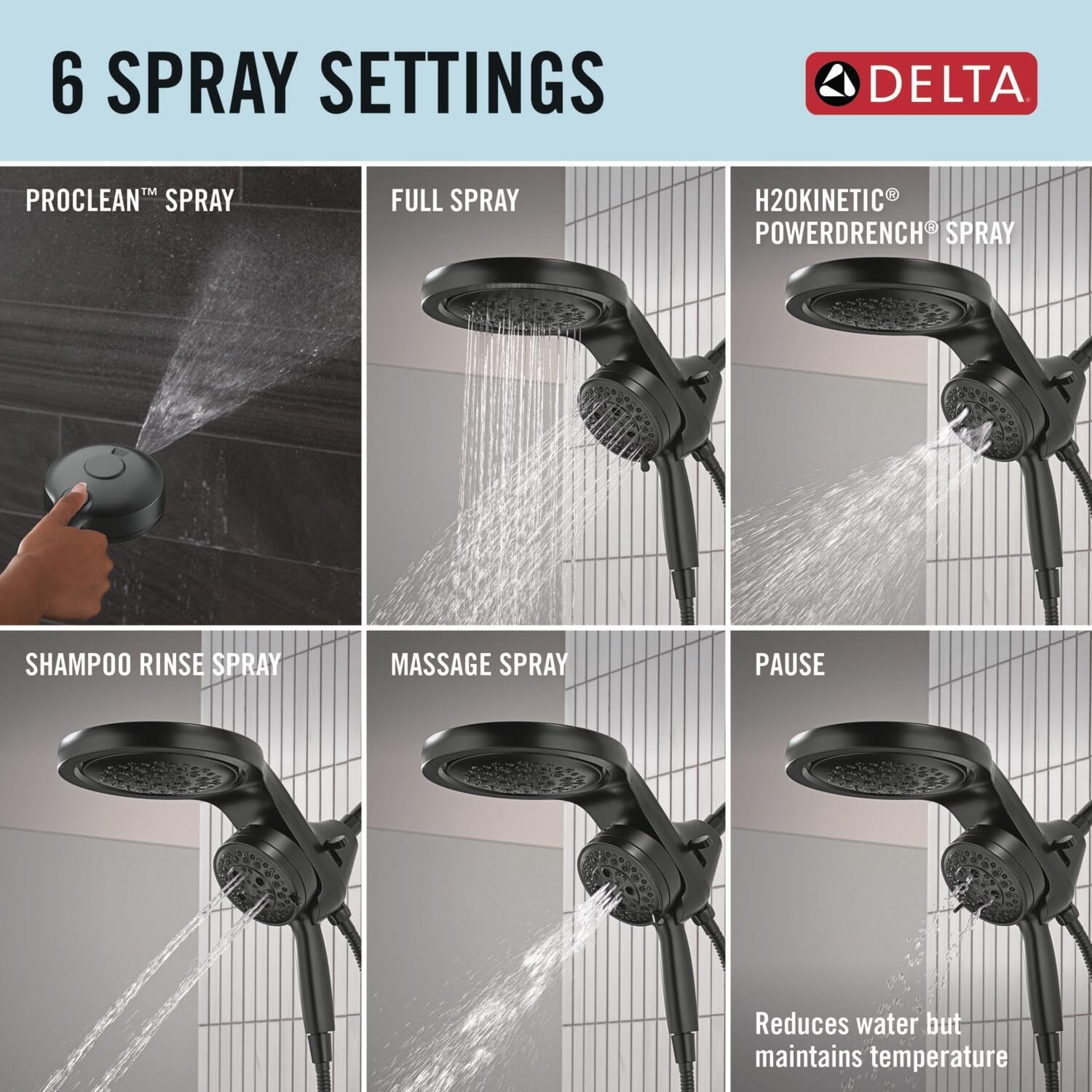 6 SPRAY SETTINGS

DELTA

PROCLEAN™ SPRAY

FULL SPRAY

H2OKINETIC® POWERDRENCH® SPRAY

SHAMPOO RINSE SPRAY

MASSAGE SPRAY

PAUSE

Reduces water but maintains temperature