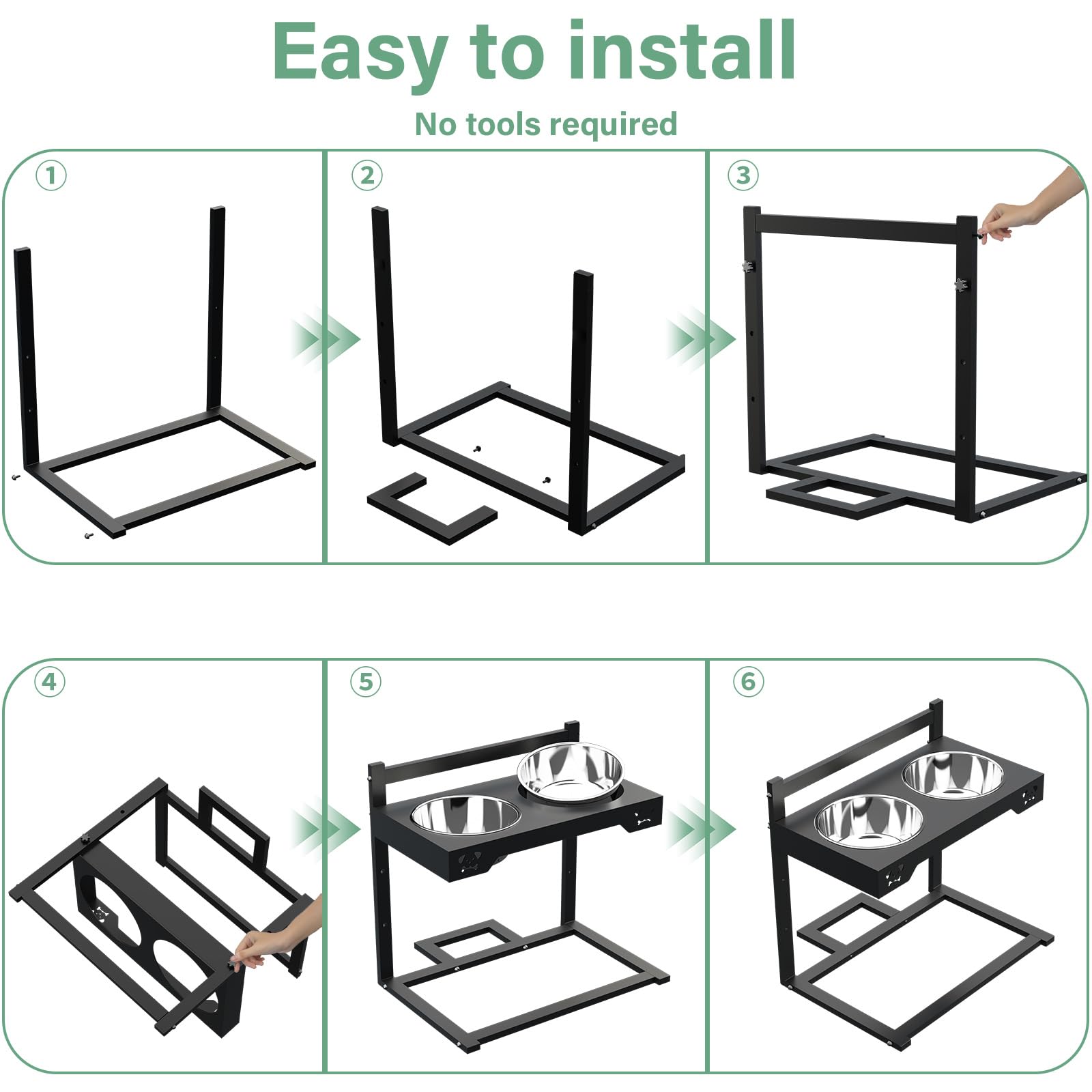 Easy to install

No tools required

①

②

③

④

⑤

⑥