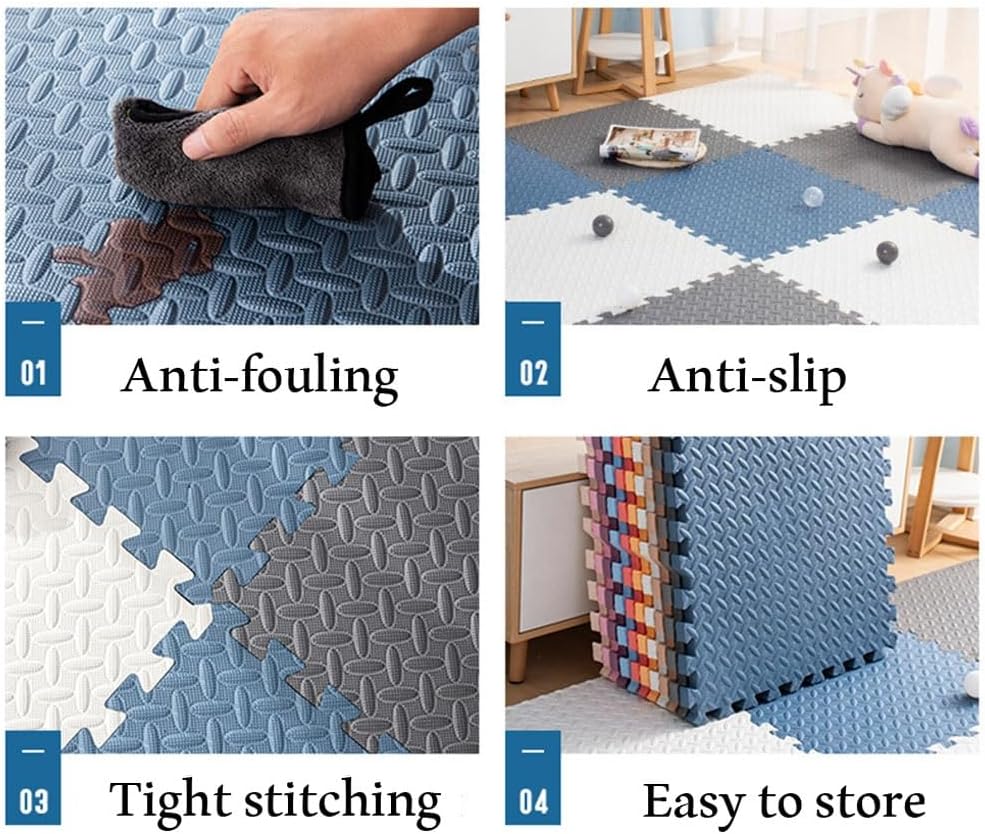 01 Anti-fouling

02 Anti-slip

03 Tight stitching

04 Easy to store