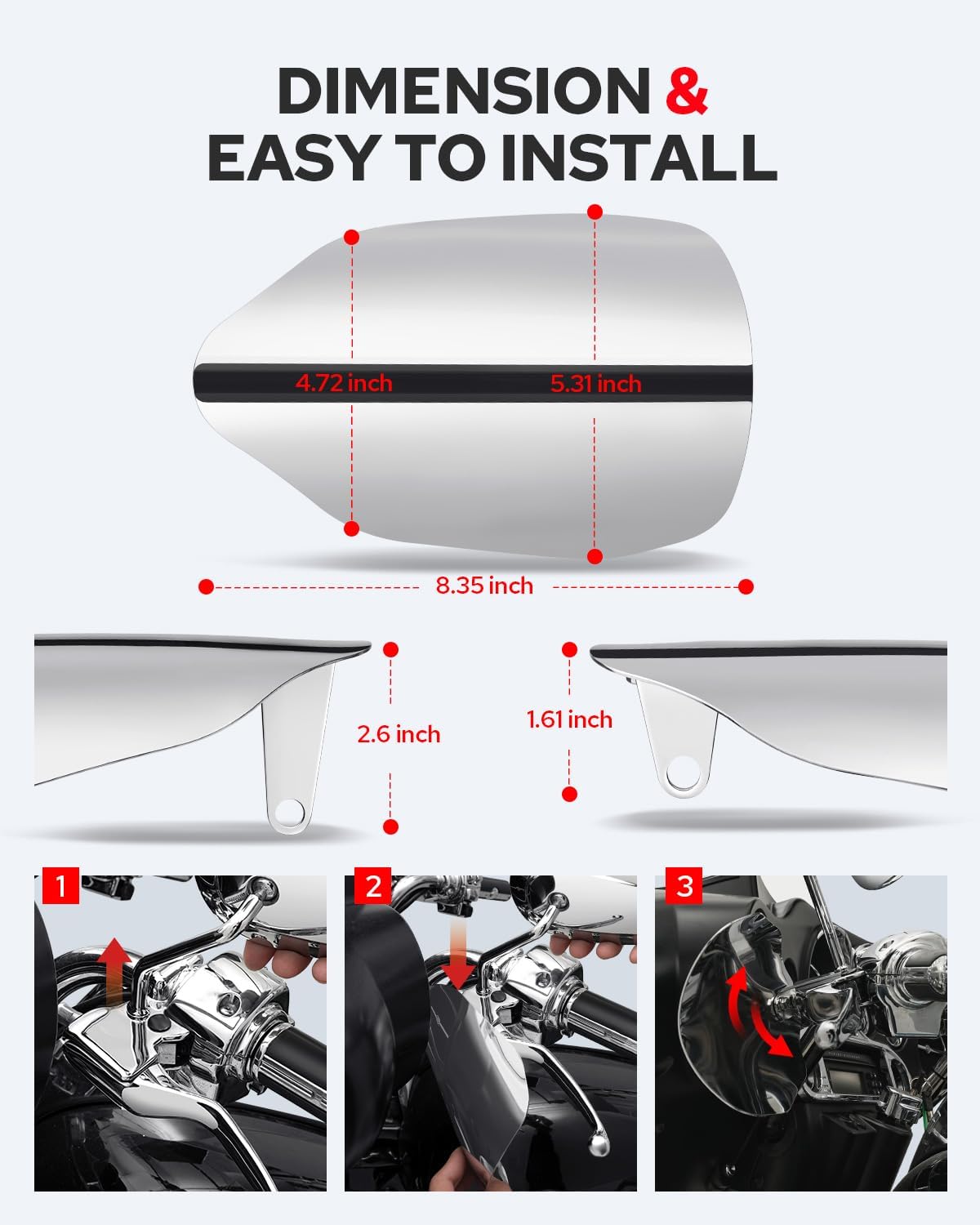 DIMENSION & EASY TO INSTALL

4.72 inch

5.31 inch

8.35 inch

2.6 inch

1.61 inch

1

2

3