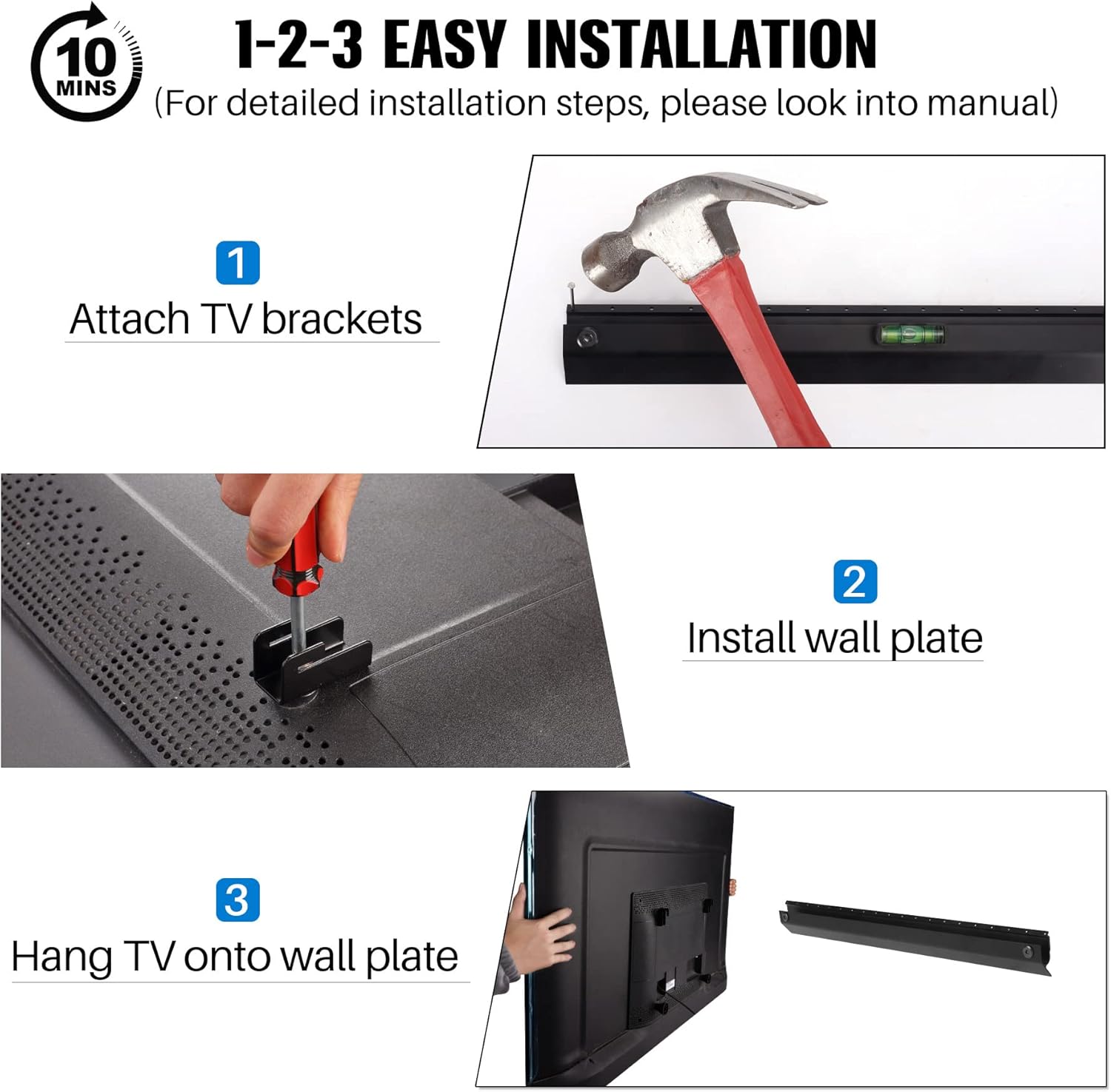 10 MINS

1-2-3 EASY INSTALLATION

(For detailed installation steps, please look into manual)

1
Attach TV brackets

2
Install wall plate

3
Hang TV onto wall plate