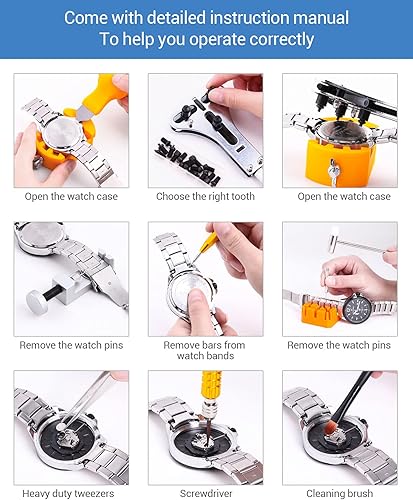 Come with detailed instruction manual
To help you operate correctly

Open the watch case

Choose the right tooth

Open the watch case

Remove the watch pins

Remove bars from watch bands

Remove the watch pins

Heavy duty tweezers

Screwdriver

Cleaning brush