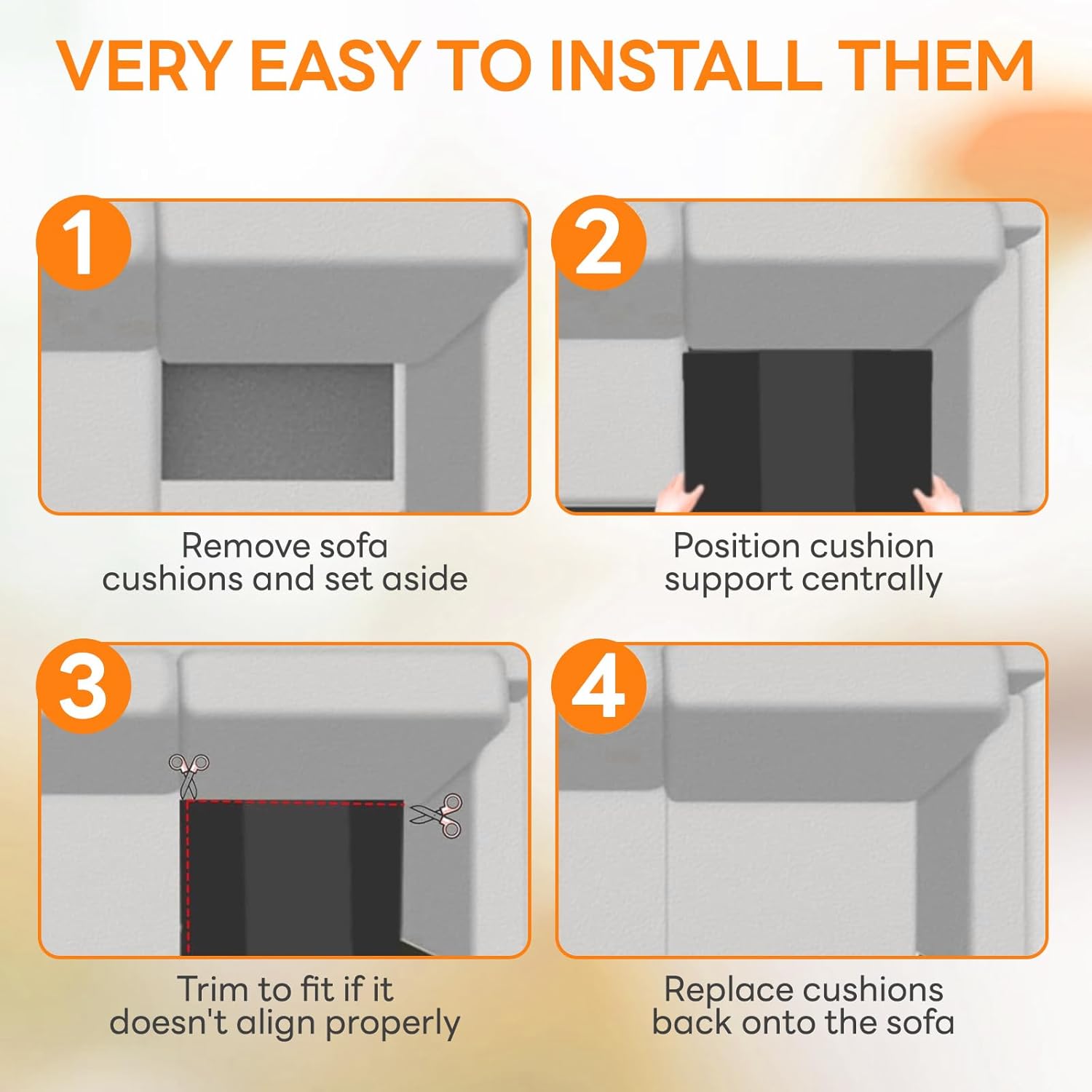 VERY EASY TO INSTALL THEM

1

Remove sofa cushions and set aside

2

Position cushion support centrally

3

Trim to fit if it doesn't align properly

4

Replace cushions back onto the sofa