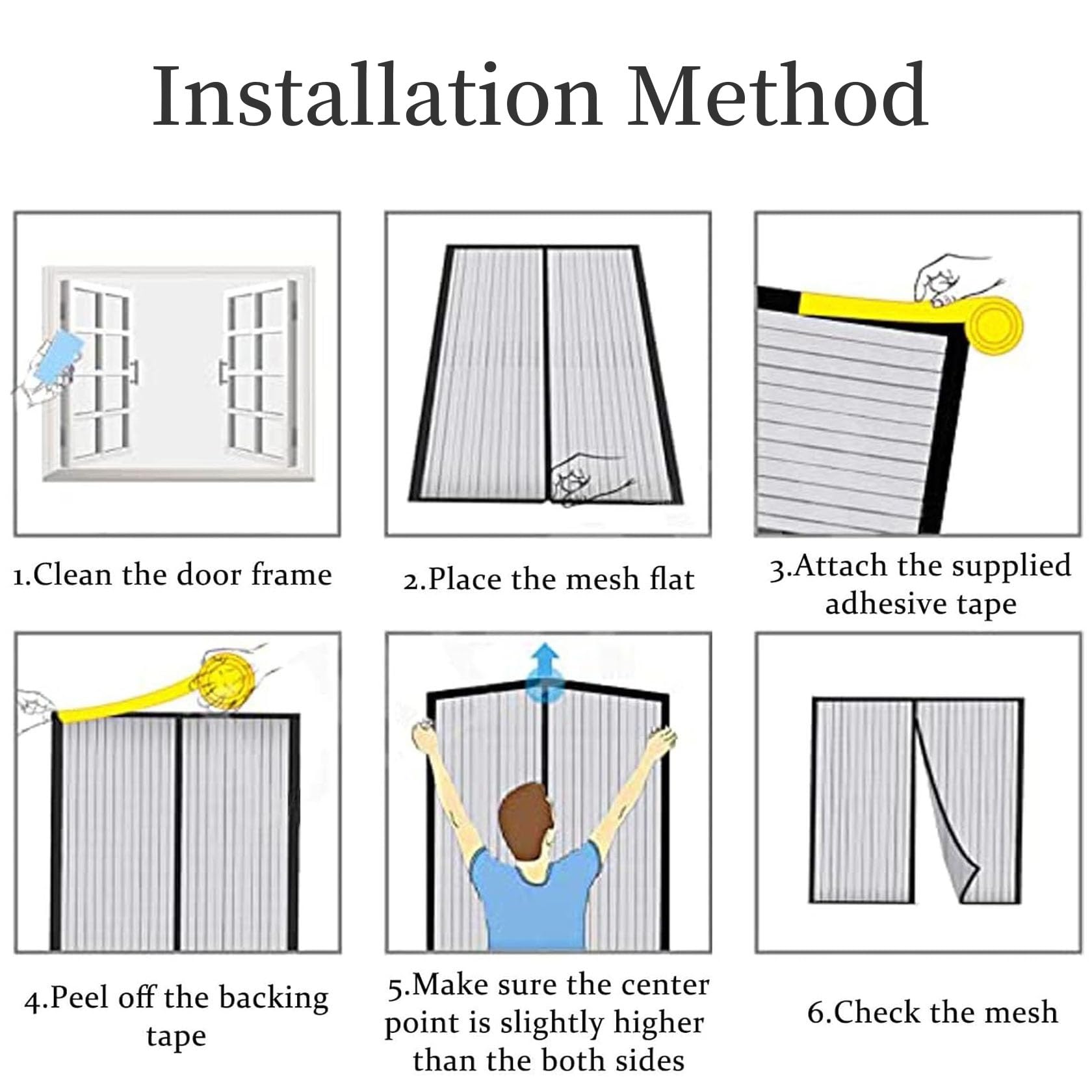 Installation Method

1.Clean the door frame

2.Place the mesh flat

3.Attach the supplied adhesive tape

4.Peel off the backing tape

5.Make sure the center point is slightly higher than the both sides

6.Check the mesh