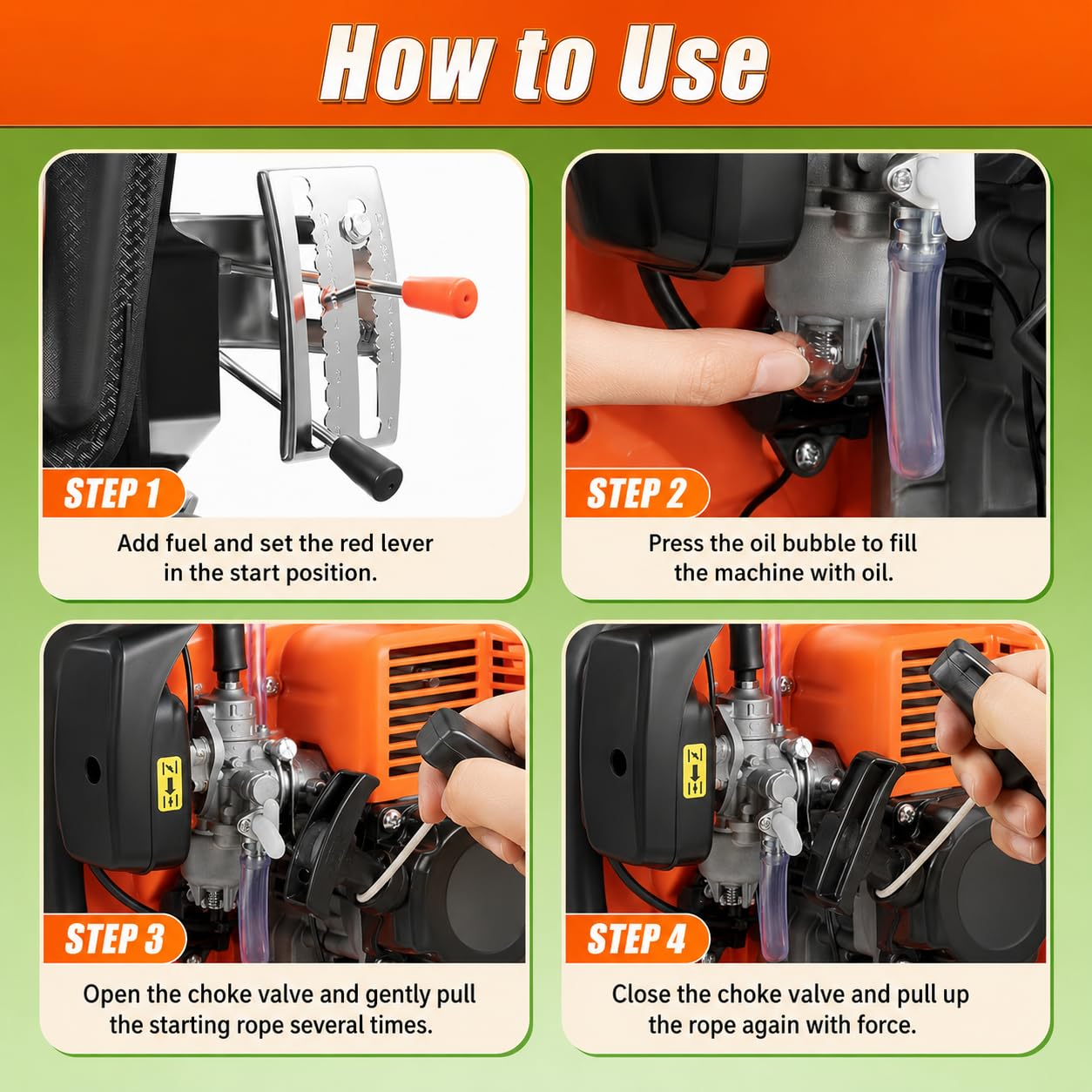 How to Use

STEP 1

Add fuel and set the red lever in the start position.

STEP 2

Press the oil bubble to fill the machine with oil.

STEP 3

Open the choke valve and gently pull the starting rope several times.

STEP 4

Close the choke valve and pull up the rope again with force.