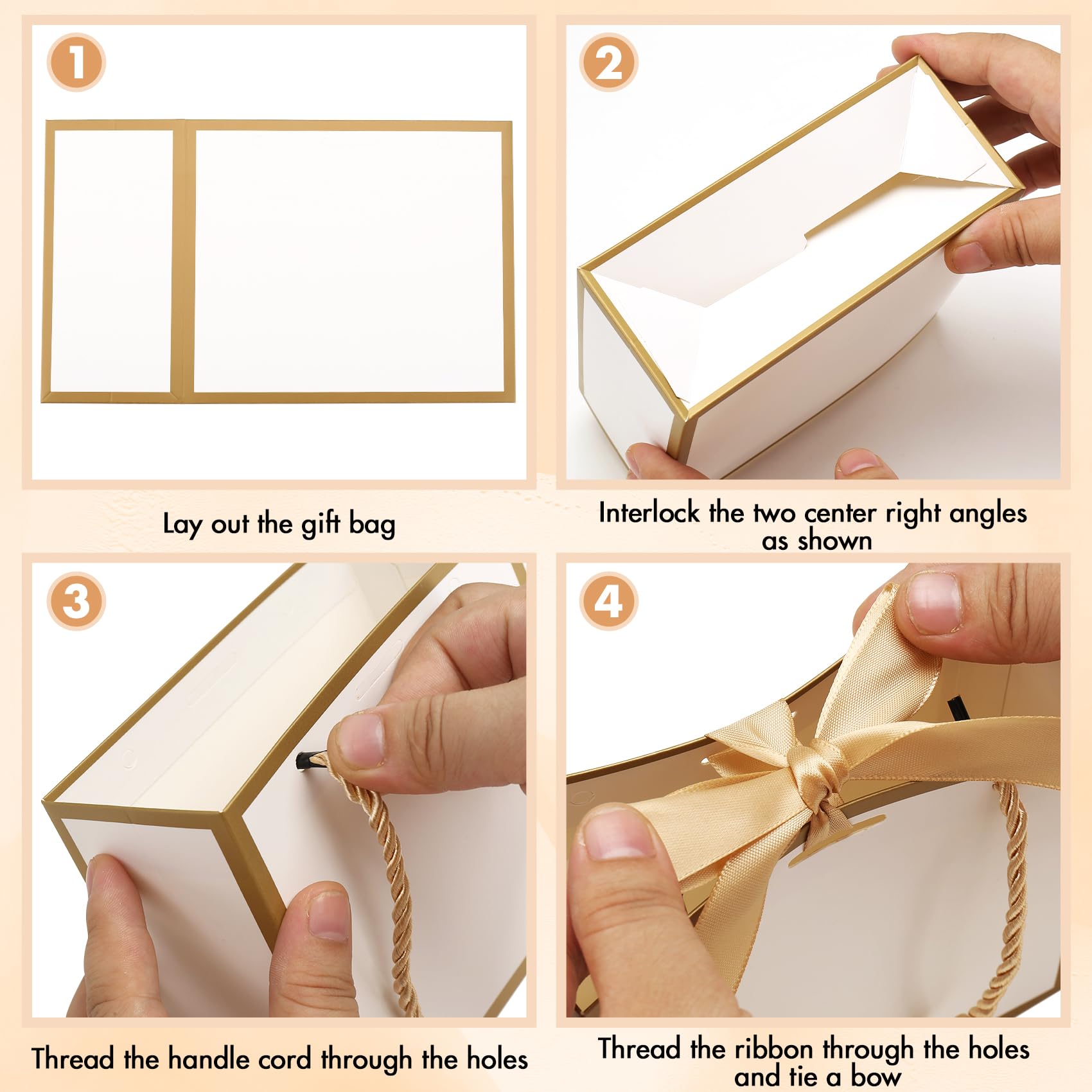 1

Lay out the gift bag

2

Interlock the two center right angles as shown

3

Thread the handle cord through the holes

4

Thread the ribbon through the holes and tie a bow