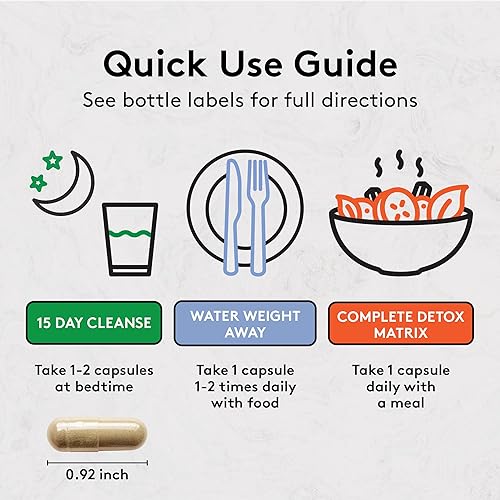 Quick Use Guide
See bottle labels for full directions

15 DAY CLEANSE

Take 1-2 capsules at bedtime

0.92 inch

WATER WEIGHT AWAY

Take 1 capsule 1-2 times daily with food

COMPLETE DETOX MATRIX

Take 1 capsule daily with a meal