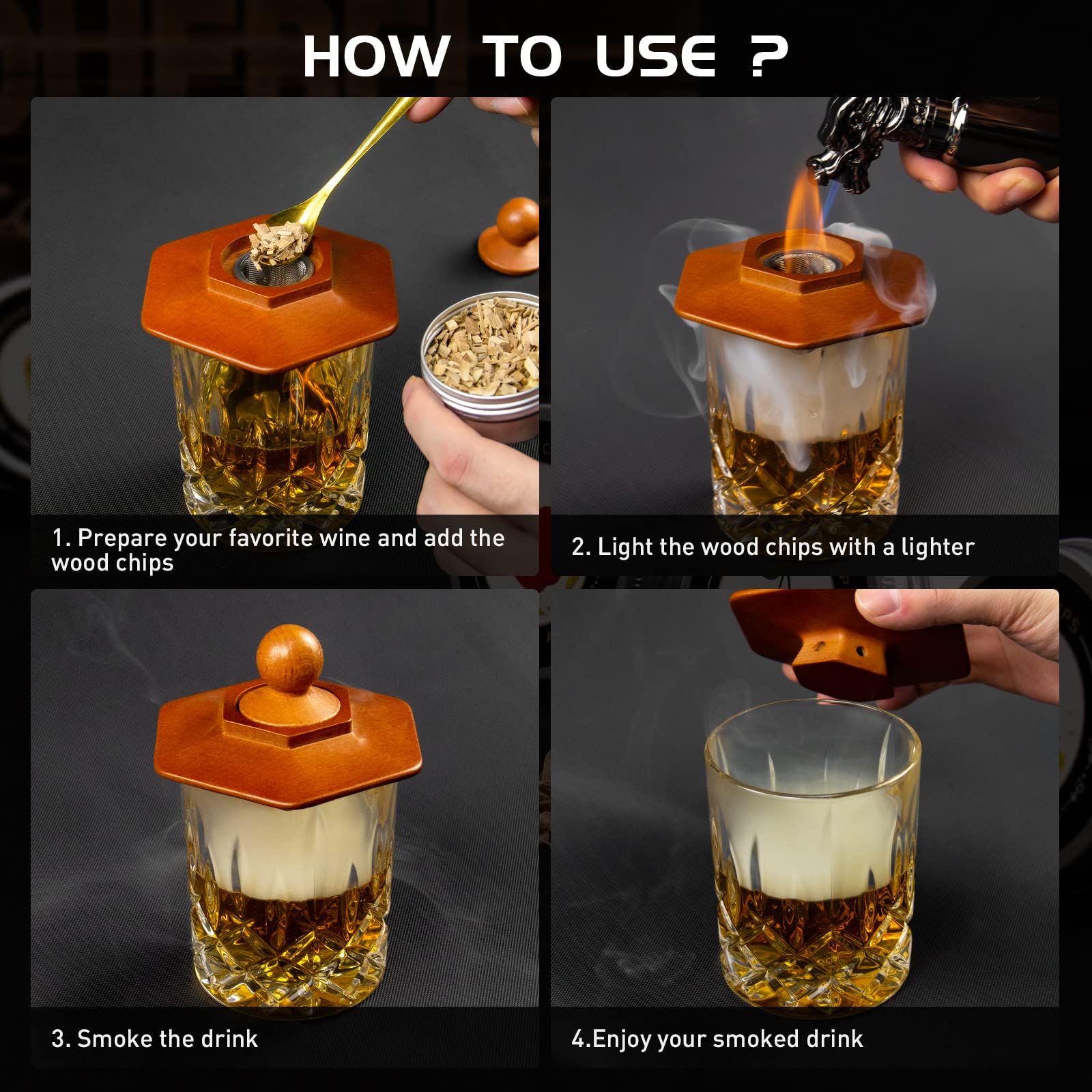 HOW TO USE ?

1. Prepare your favorite wine and add the wood chips

2. Light the wood chips with a lighter

3. Smoke the drink

4.Enjoy your smoked drink