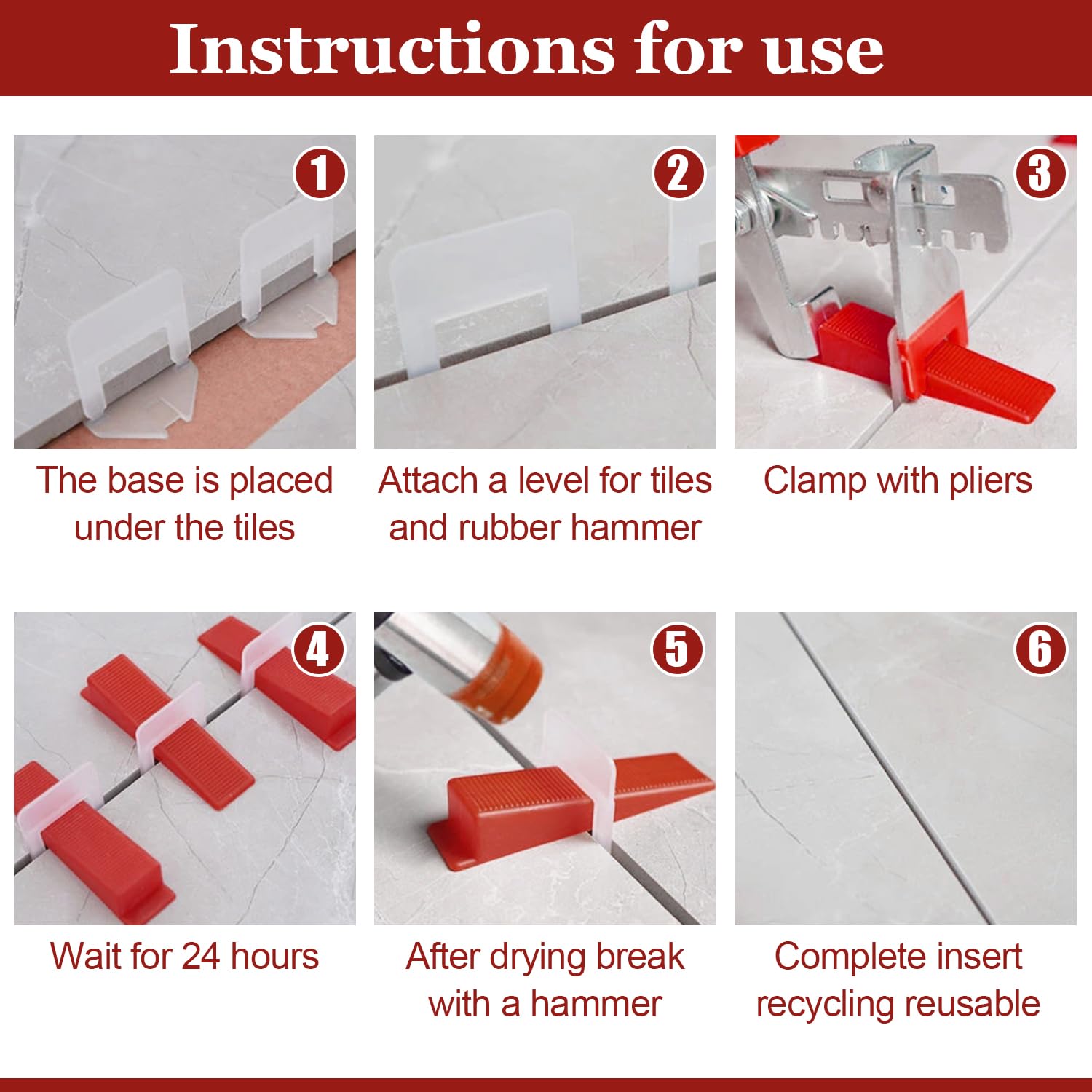 Instructions for use

1
The base is placed under the tiles

2
Attach a level for tiles and rubber hammer

3
Clamp with pliers

4
Wait for 24 hours

5
After drying break with a hammer

6
Complete insert recycling reusable