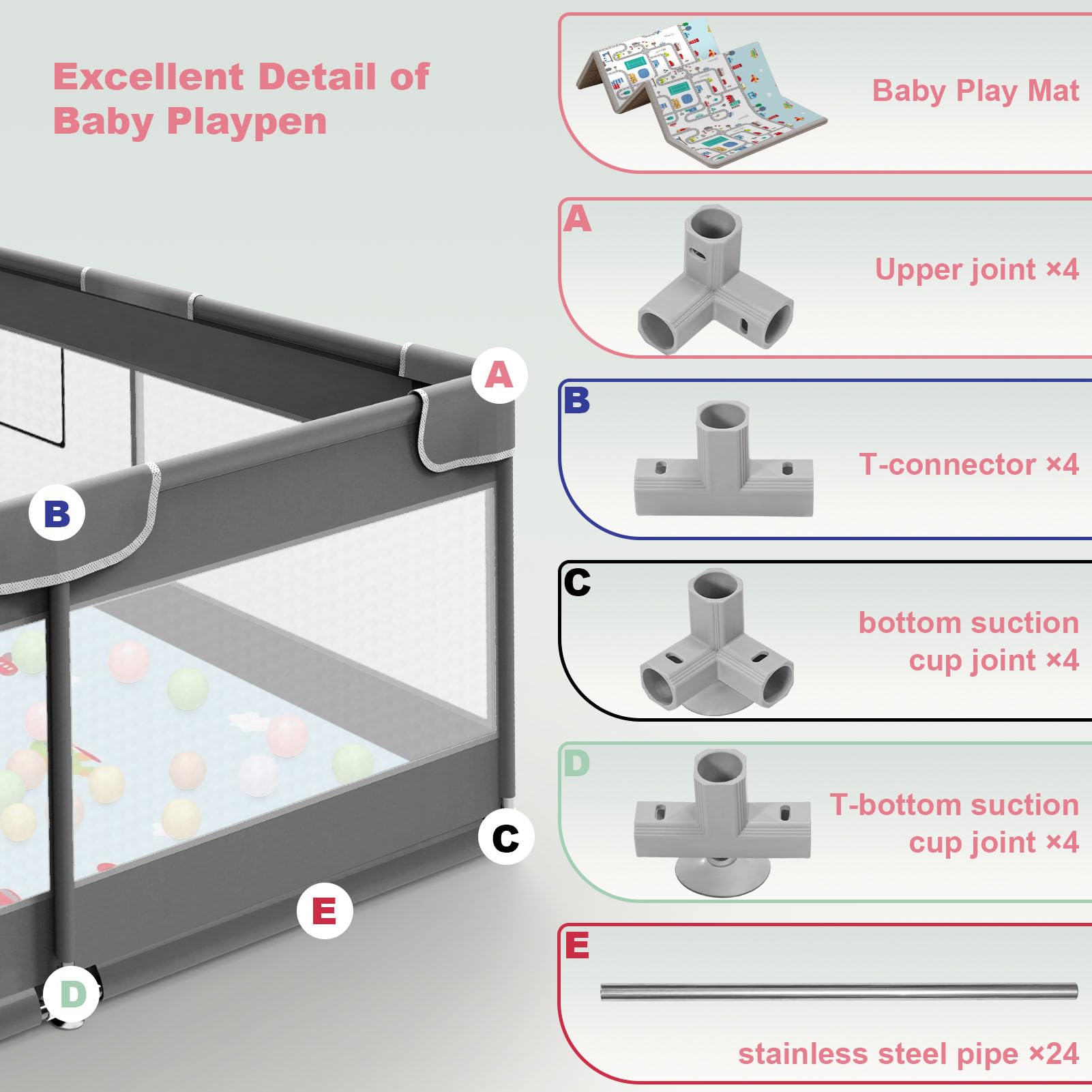 Excellent Detail of Baby Playpen

A

B

C

E

D

Baby Play Mat

A
Upper joint ×4

B
T-connector ×4

C
bottom suction cup joint ×4

D
T-bottom suction cup joint ×4

E
stainless steel pipe ×24