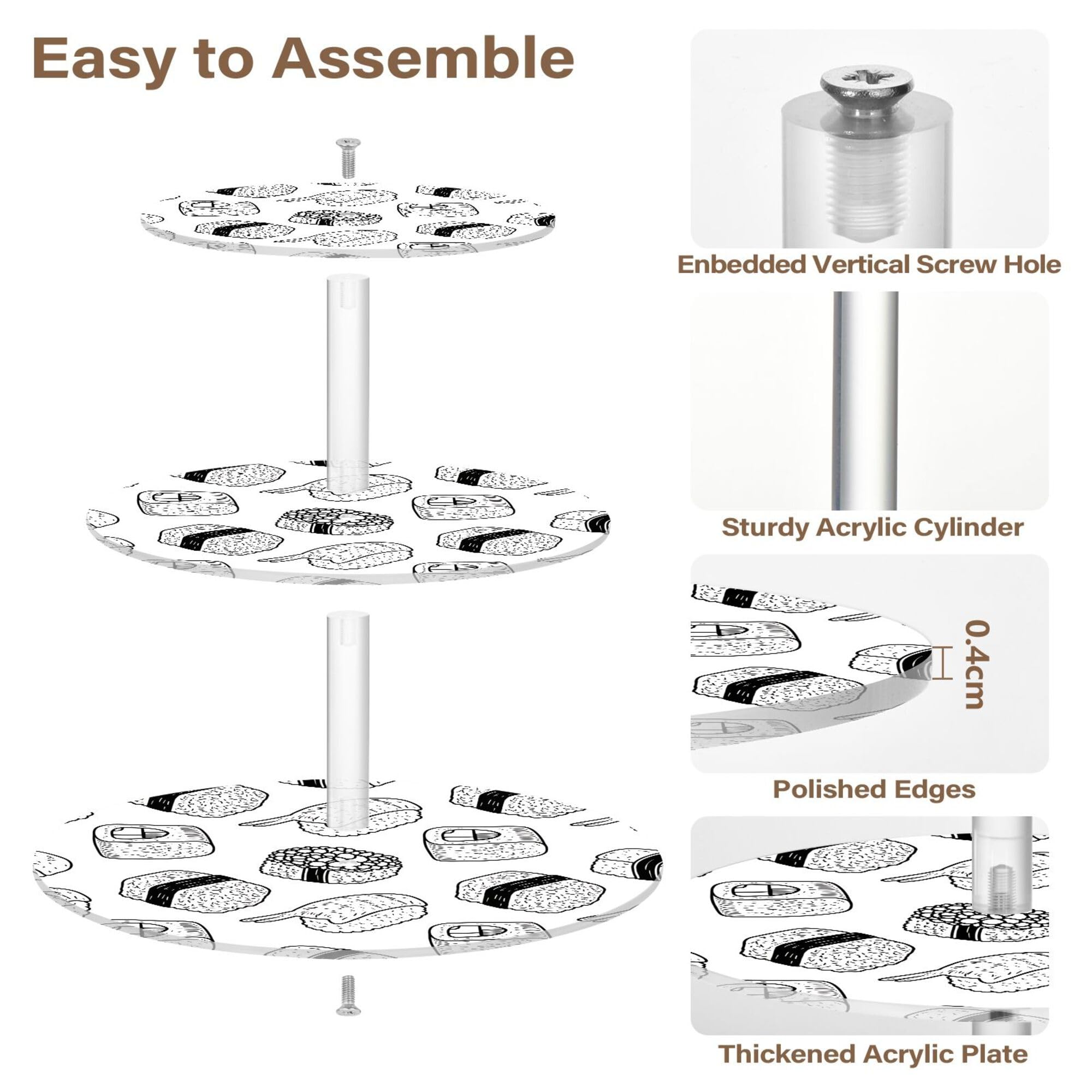 Easy to Assemble

Enbedded Vertical Screw Hole

Sturdy Acrylic Cylinder

0.4cm

Polished Edges

Thickened Acrylic Plate