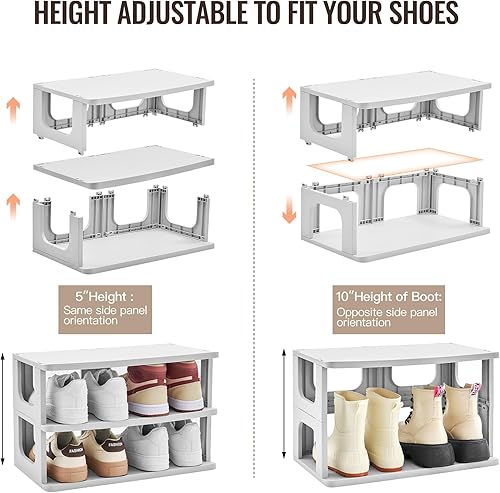 HEIGHT ADJUSTABLE TO FIT YOUR SHOES

5"Height :
Same side panel orientation

10"Height of Boot:
Opposite side panel orientation

FASHION

FASHION