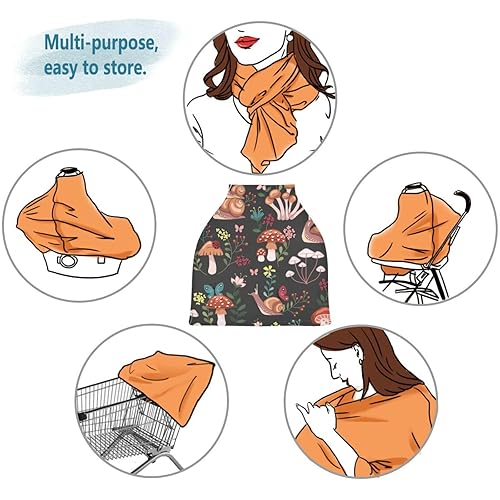 Multi-purpose,
easy to store.