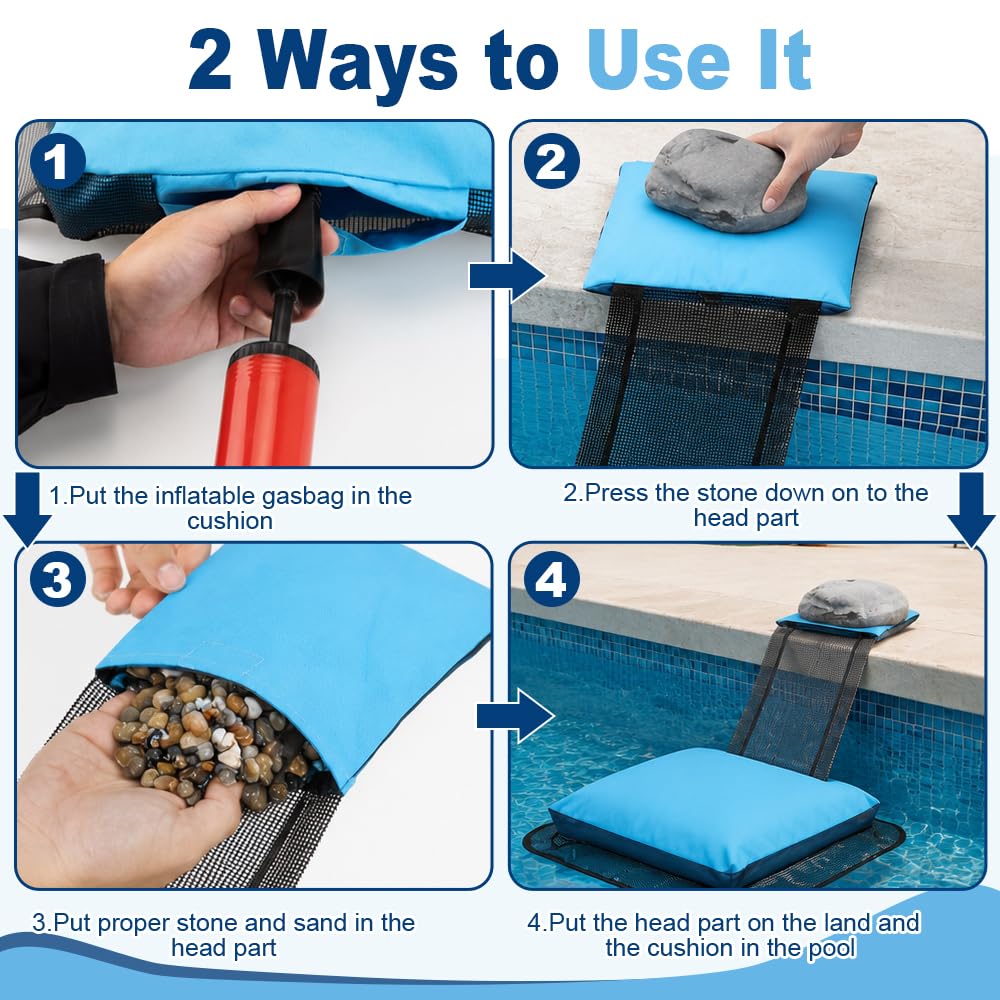 2 Ways to Use It

1

1.Put the inflatable gasbag in the cushion

2

2.Press the stone down on to the head part

3

3.Put proper stone and sand in the head part

4

4.Put the head part on the land and the cushion in the pool