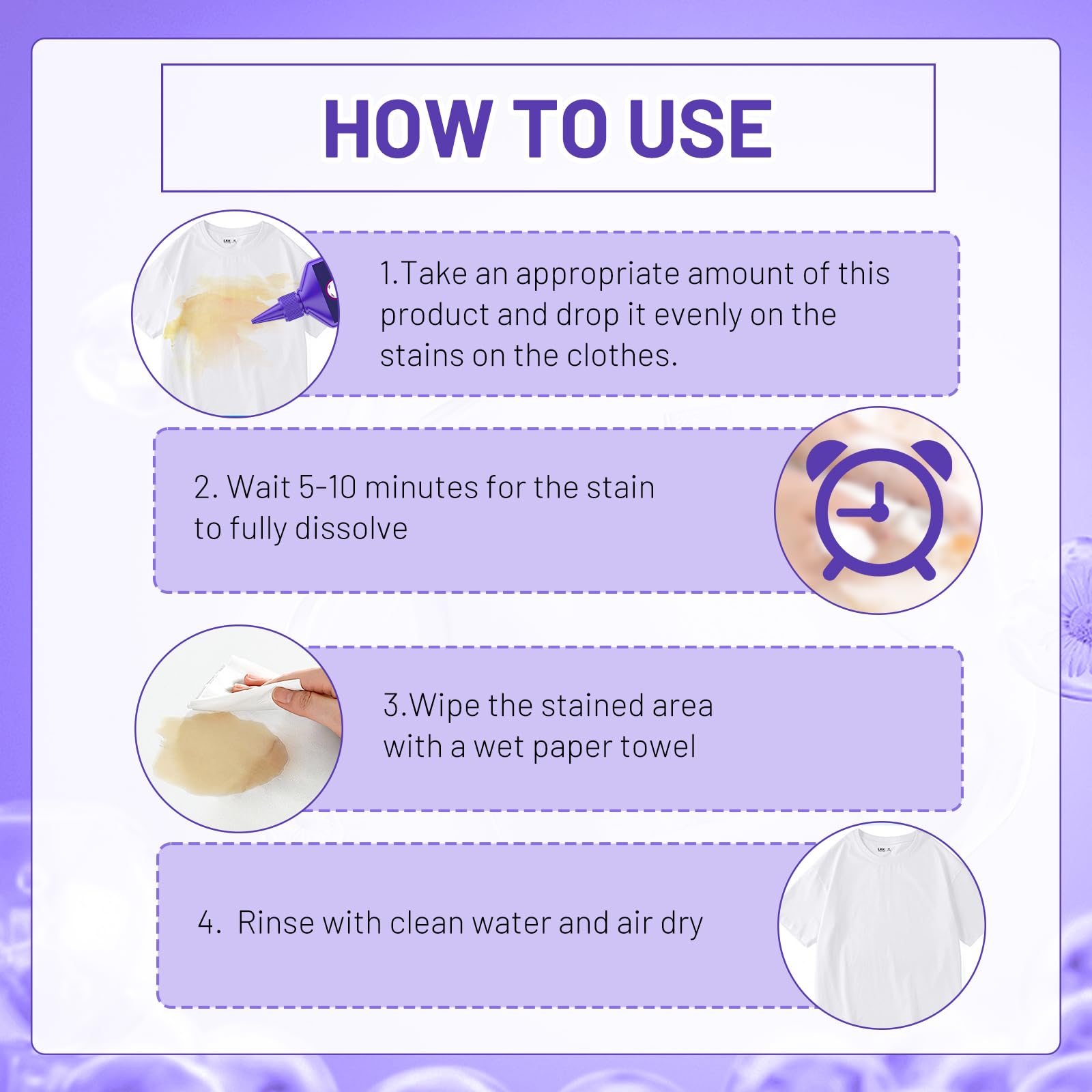 HOW TO USE

1.Take an appropriate amount of this product and drop it evenly on the stains on the clothes.

2. Wait 5-10 minutes for the stain to fully dissolve

3.Wipe the stained area with a wet paper towel

4. Rinse with clean water and air dry