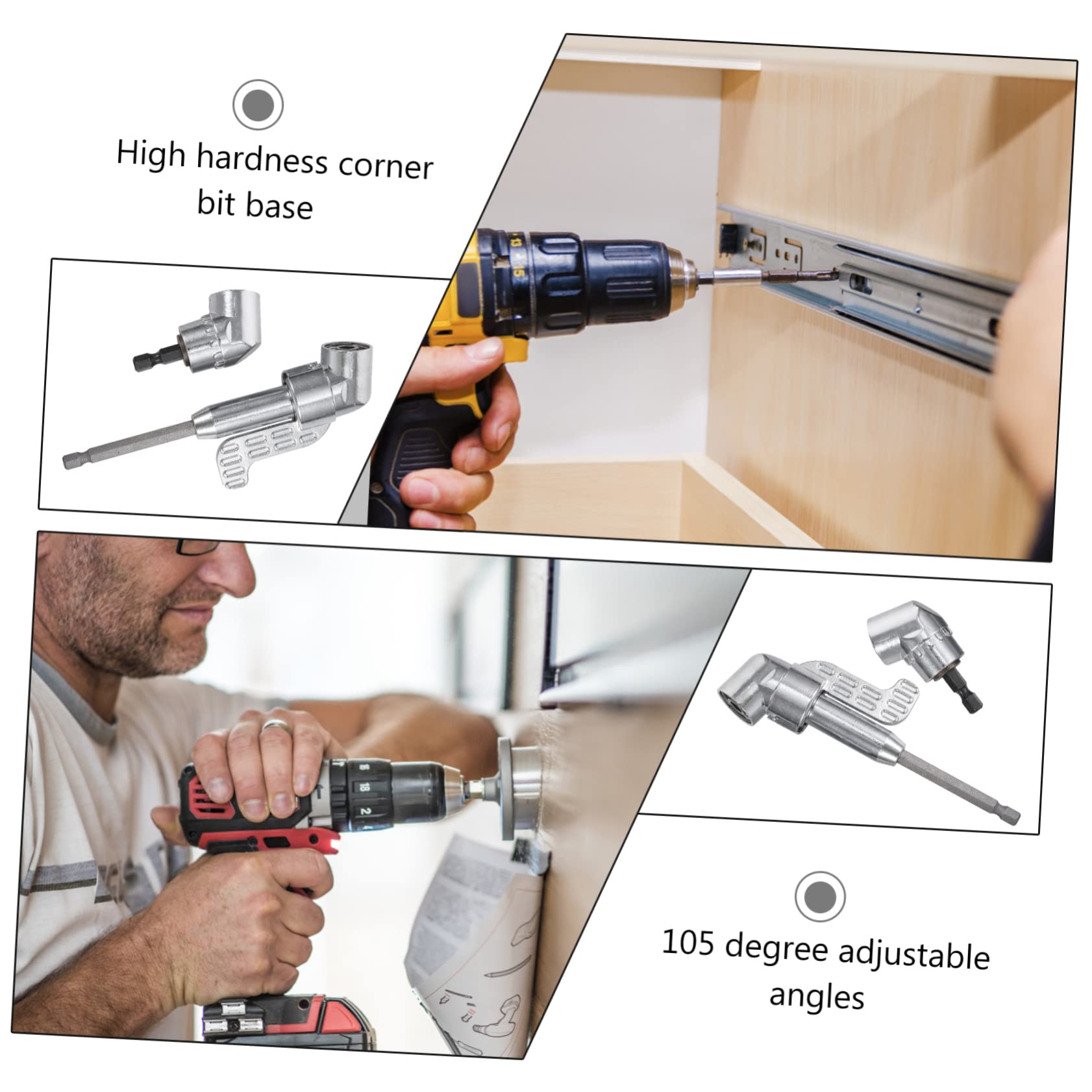 High hardness corner bit base

105 degree adjustable angles