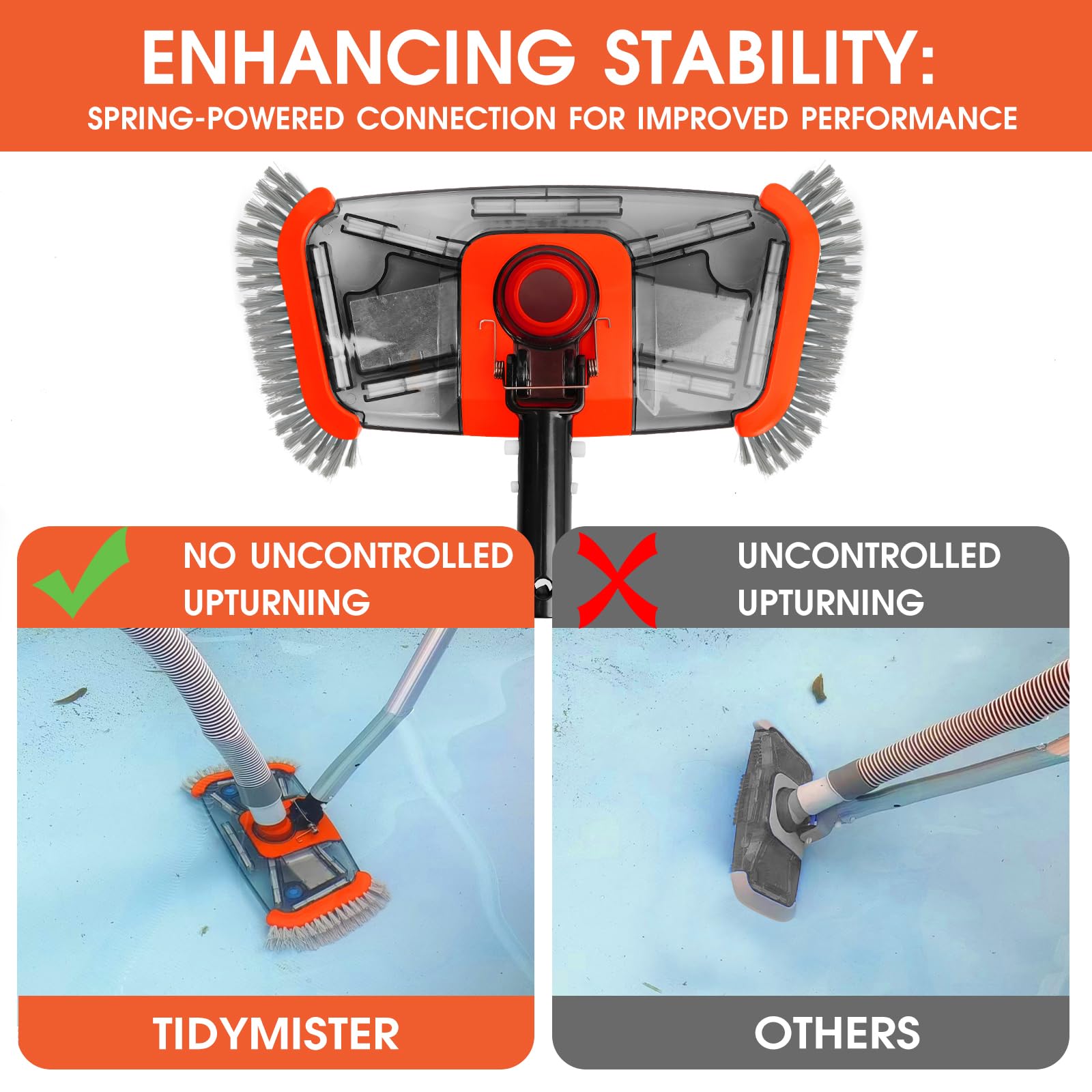 ENHANCING STABILITY:
SPRING-POWERED CONNECTION FOR IMPROVED PERFORMANCE

NO UNCONTROLLED UPTURNING

TIDYMISTER

UNCONTROLLED UPTURNING

OTHERS