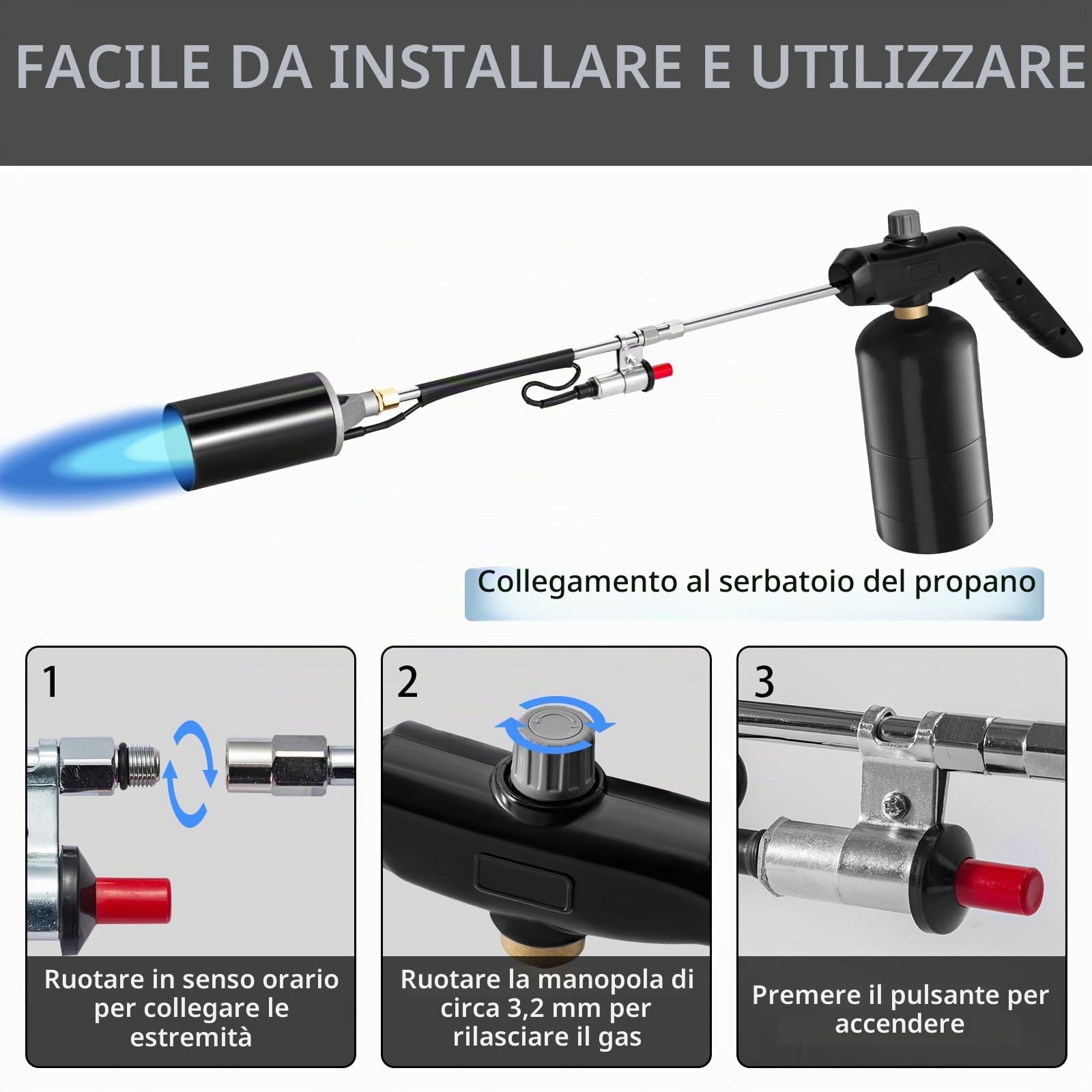 FACILE DA INSTALLARE E UTILIZZARE

Collegamento al serbatoio del propano

1

Ruotare in senso orario per collegare le estremità

2

Ruotare la manopola di circa 3,2 mm per rilasciare il gas

3

Premere il pulsante per accendere