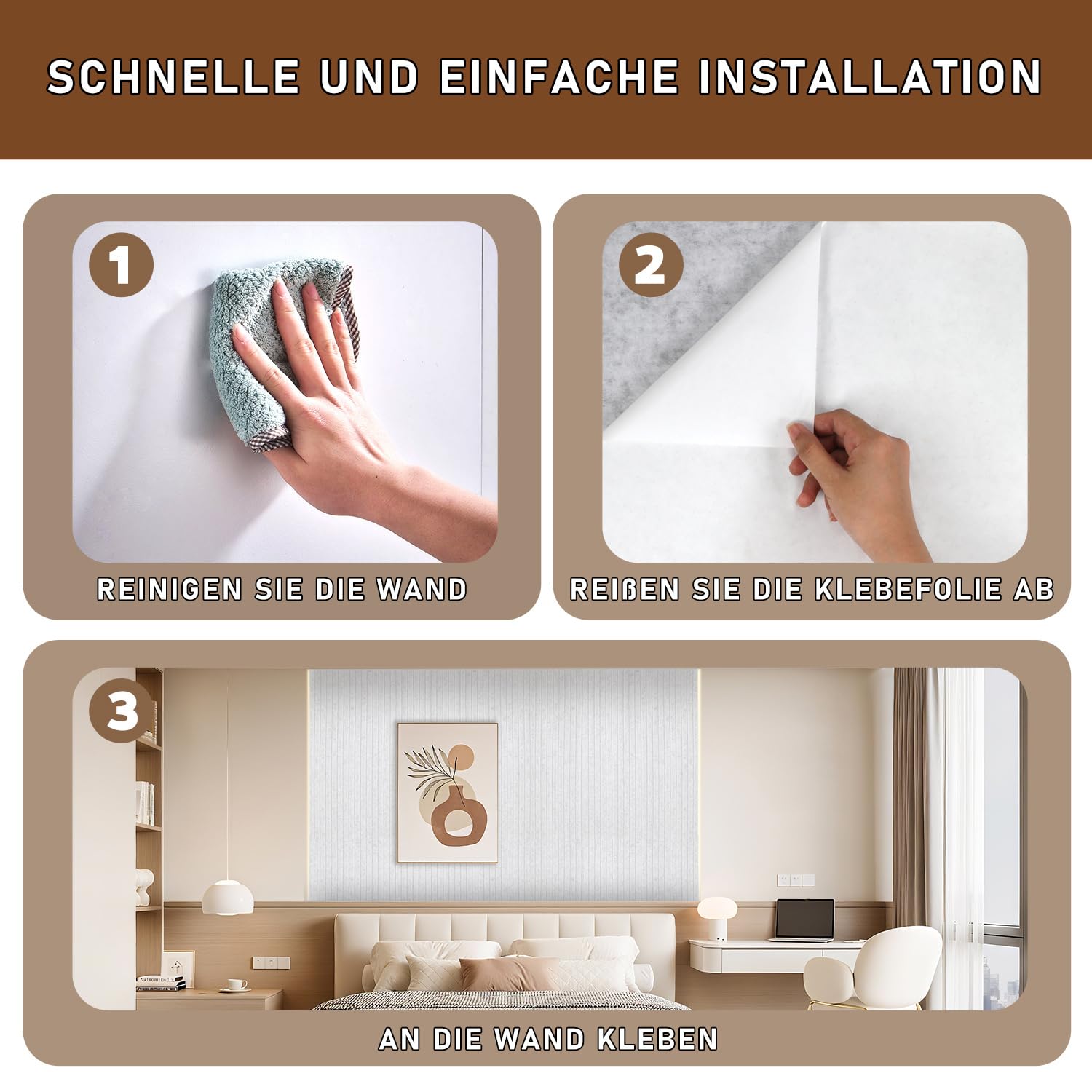 SCHNELLE UND EINFACHE INSTALLATION

1

REINIGEN SIE DIE WAND

2

REIßEN SIE DIE KLEBEFOLIE AB

3

AN DIE WAND KLEBEN