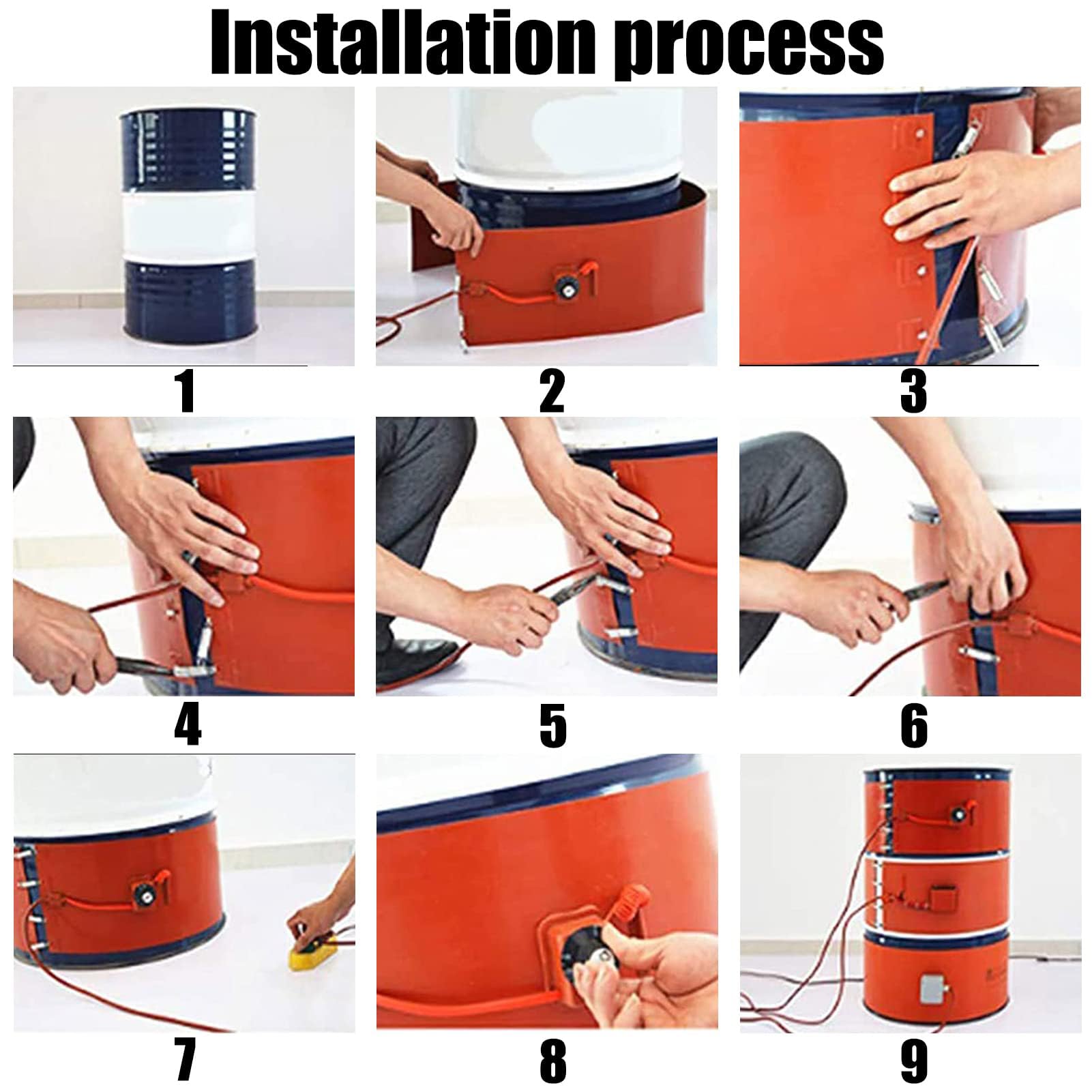 Installation process

1

2

3

4

5

6

7

8

9