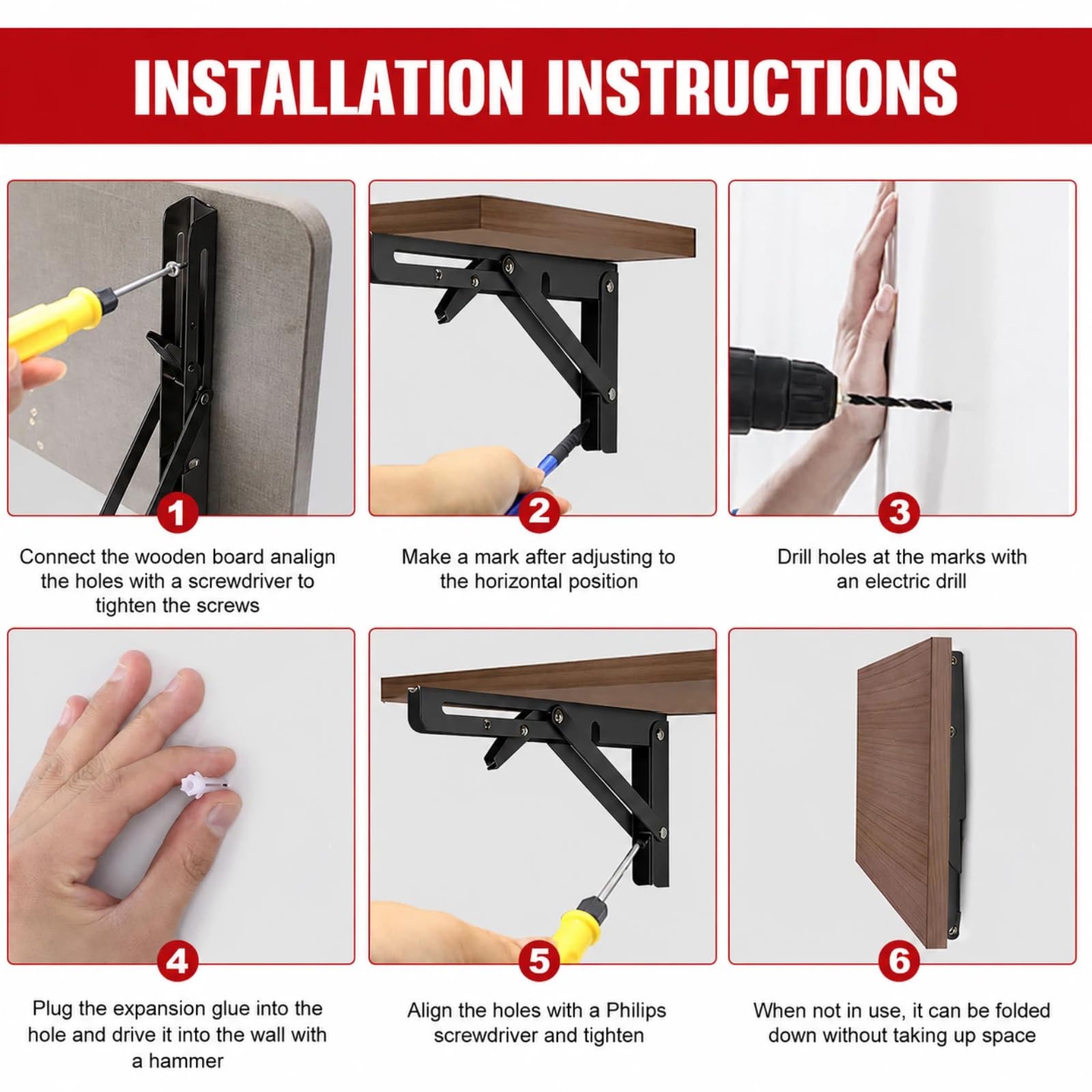 INSTALLATION INSTRUCTIONS

1

Connect the wooden board analign the holes with a screwdriver to tighten the screws

2

Make a mark after adjusting to the horizontal position

3

Drill holes at the marks with an electric drill

4

Plug the expansion glue into the hole and drive it into the wall with a hammer

5

Align the holes with a Philips screwdriver and tighten

6

When not in use, it can be folded down without taking up space