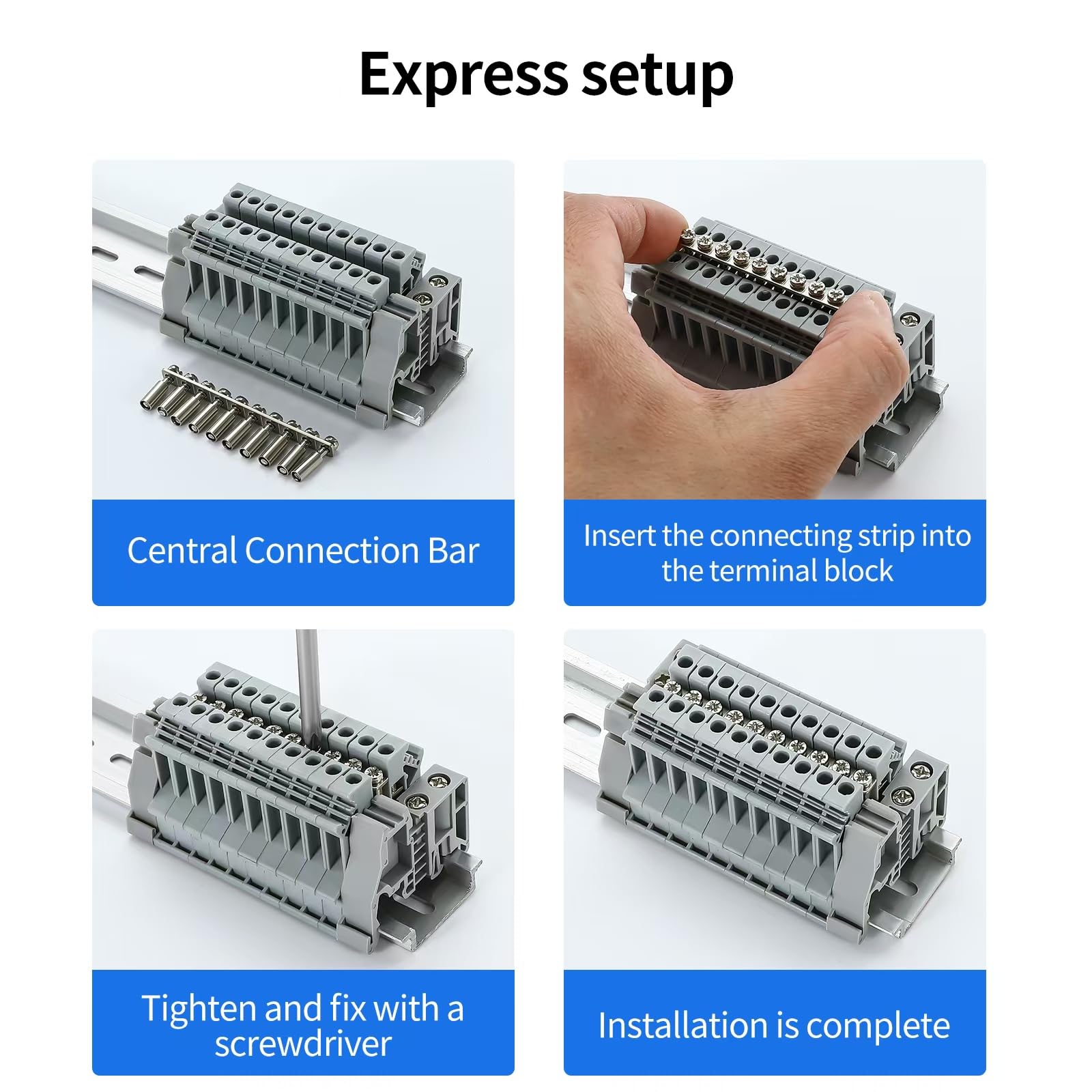 Express setup

Central Connection Bar

Insert the connecting strip into the terminal block

Tighten and fix with a screwdriver

Installation is complete