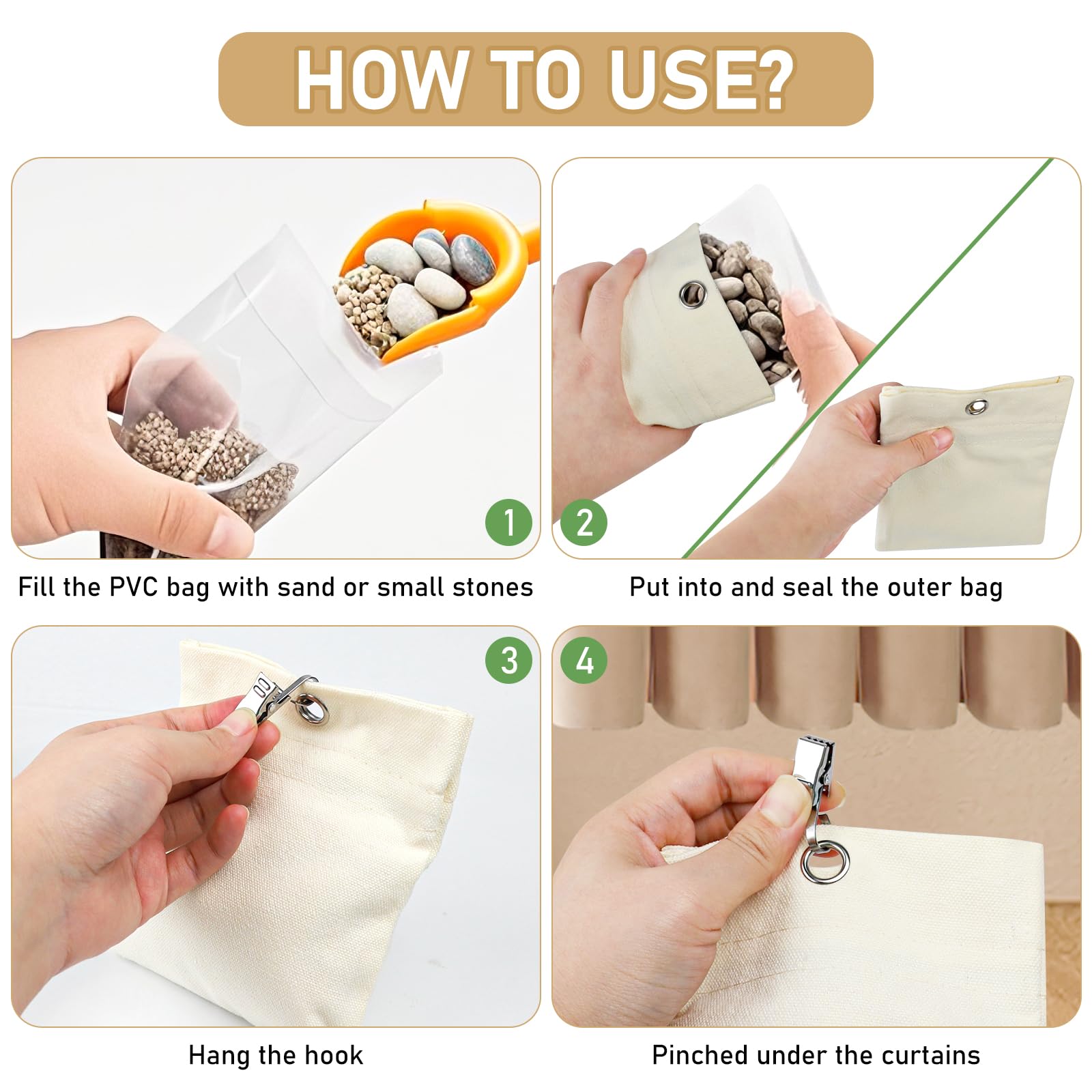 HOW TO USE?

1

Fill the PVC bag with sand or small stones

2

Put into and seal the outer bag

3

Hang the hook

4

Pinched under the curtains