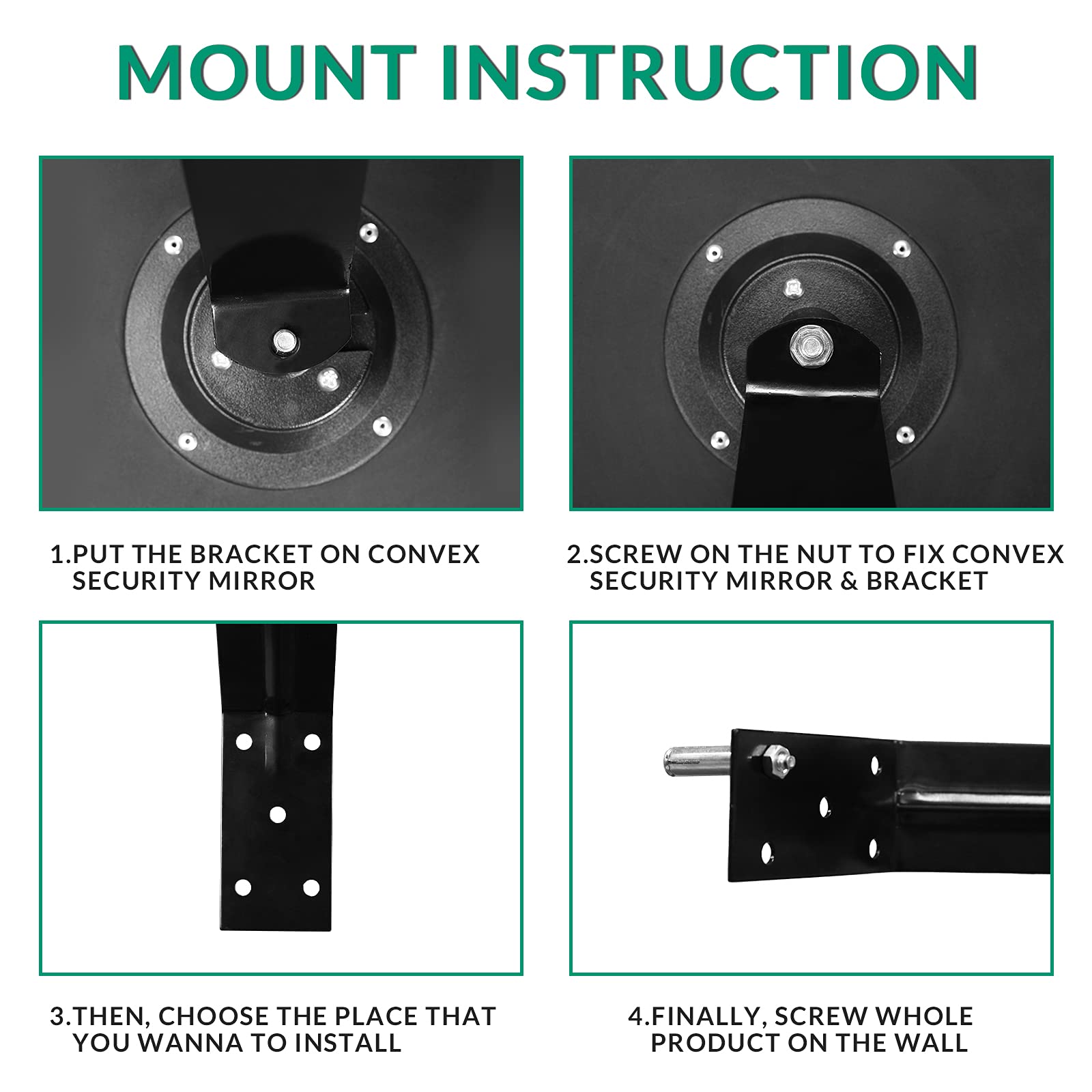 MOUNT INSTRUCTION

1.PUT THE BRACKET ON CONVEX SECURITY MIRROR

2.SCREW ON THE NUT TO FIX CONVEX SECURITY MIRROR & BRACKET

3.THEN, CHOOSE THE PLACE THAT YOU WANNA TO INSTALL

4.FINALLY, SCREW WHOLE PRODUCT ON THE WALL