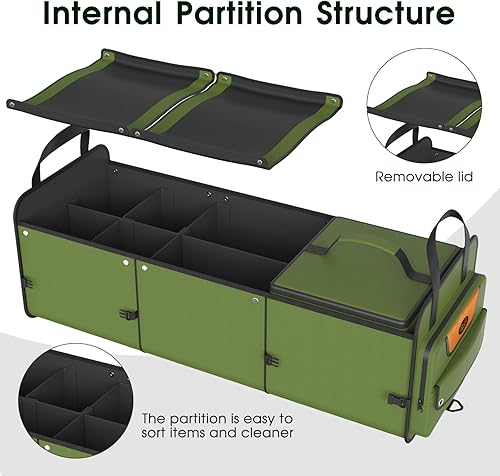 Internal Partition Structure

Removable lid

The partition is easy to sort items and cleaner