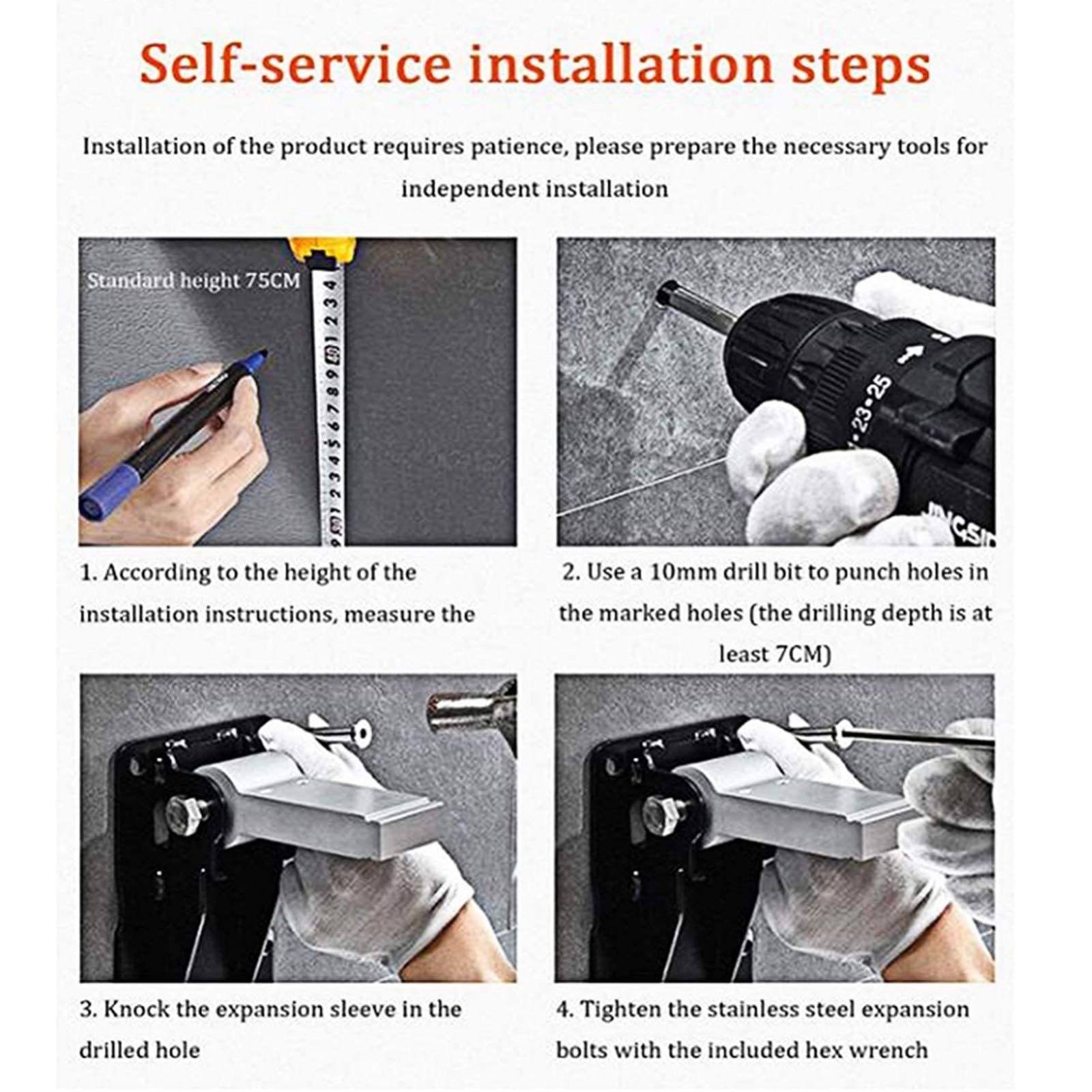 Self-service installation steps

Installation of the product requires patience, please prepare the necessary tools for independent installation

Standard height 75CM

1. According to the height of the installation instructions, measure the

2. Use a 10mm drill bit to punch holes in the marked holes (the drilling depth is at least 7CM)

3. Knock the expansion sleeve in the drilled hole

4. Tighten the stainless steel expansion bolts with the included hex wrench