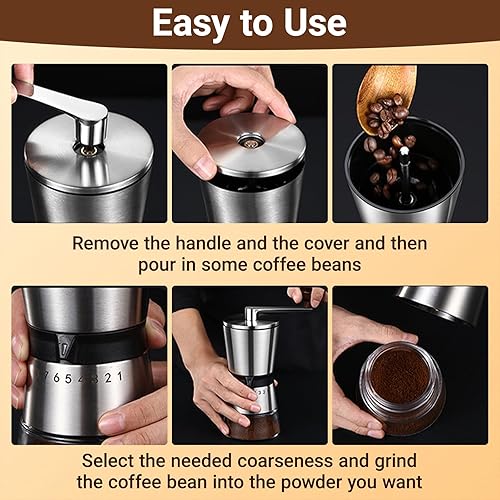 Easy to Use

Remove the handle and the cover and then pour in some coffee beans

7 6 5 4 3 2 1

Select the needed coarseness and grind the coffee bean into the powder you want