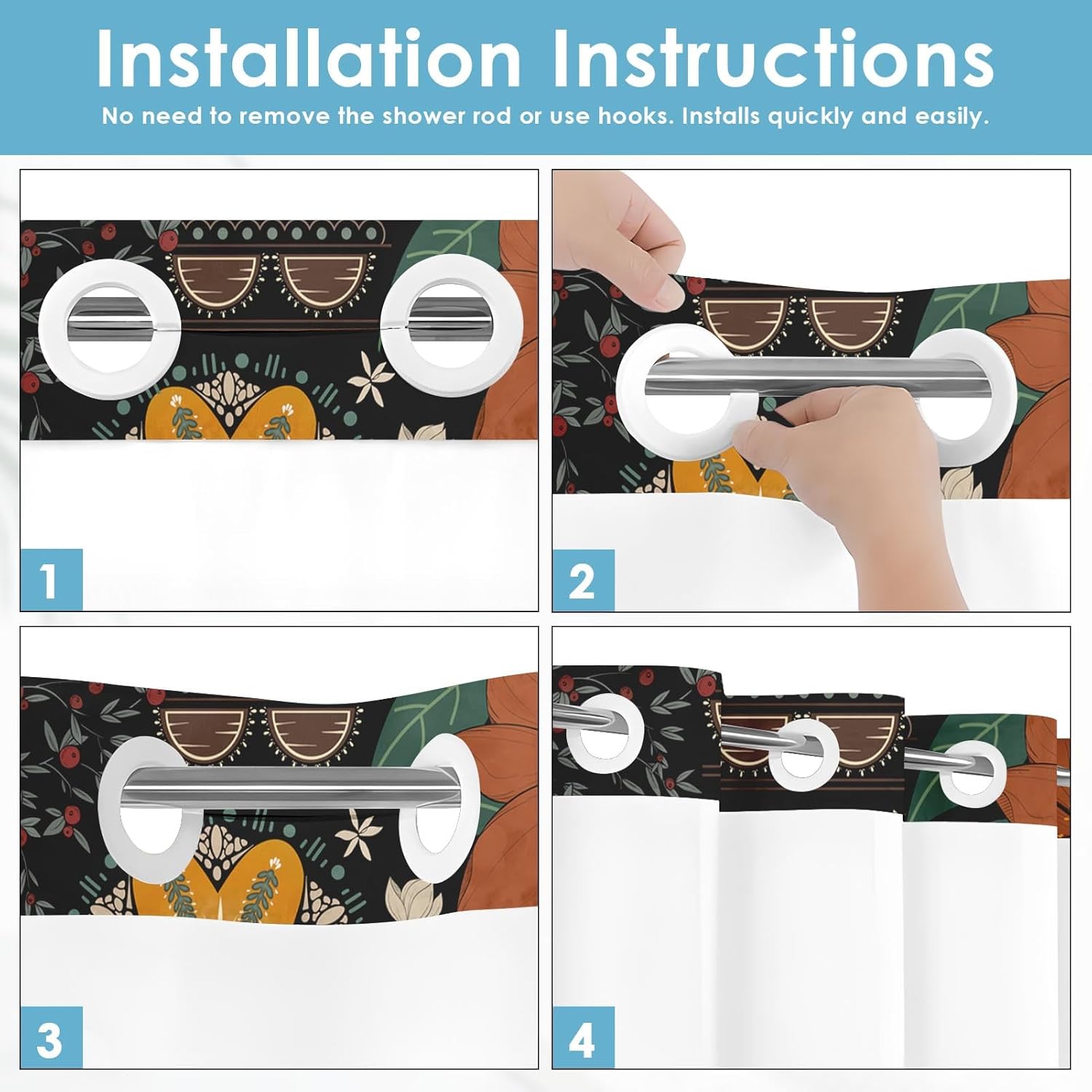 Installation Instructions

No need to remove the shower rod or use hooks. Installs quickly and easily.

1

2

3

4