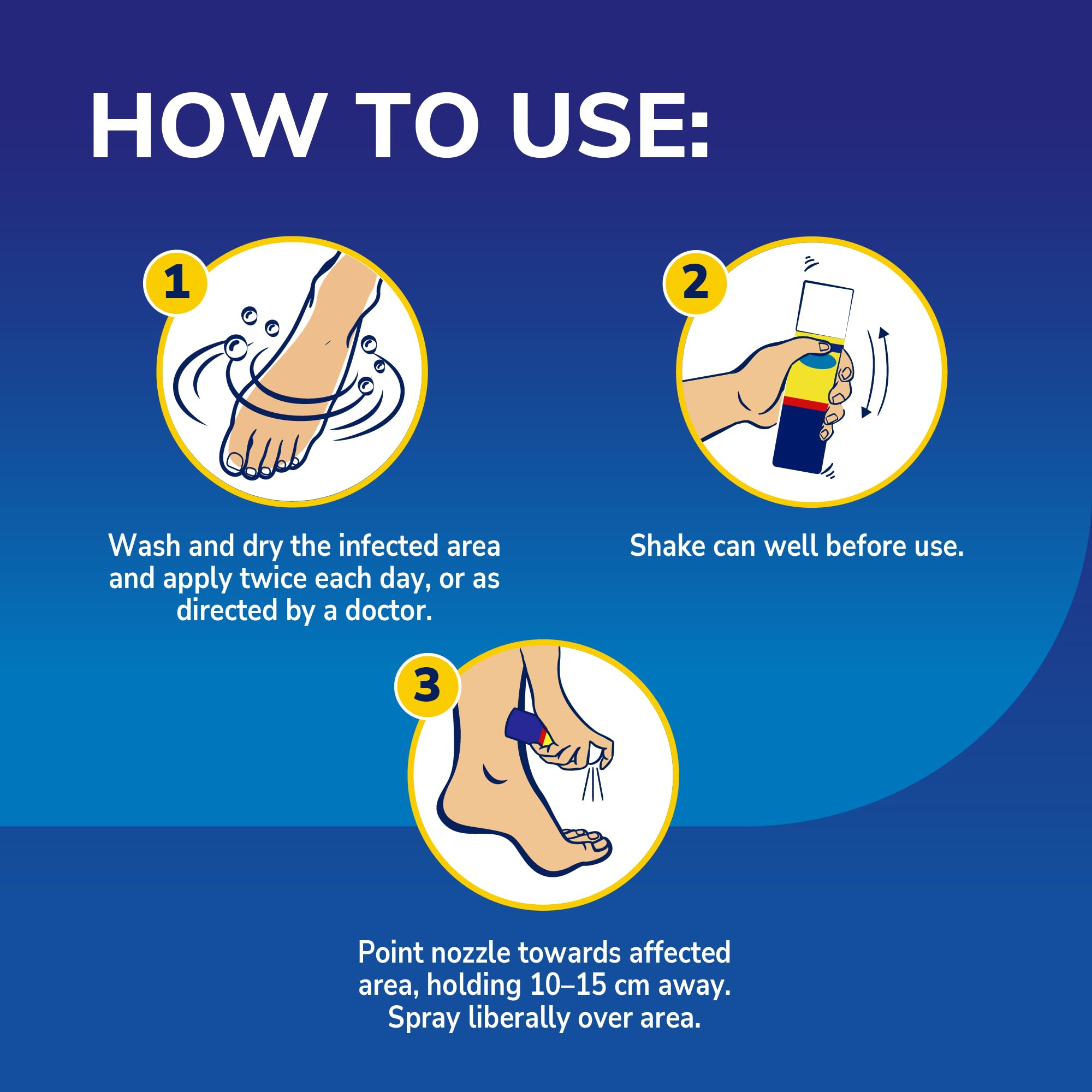 HOW TO USE:

1

Wash and dry the infected area and apply twice each day, or as directed by a doctor.

2

Shake can well before use.

3

Point nozzle towards affected area, holding 10–15 cm away. Spray liberally over area.